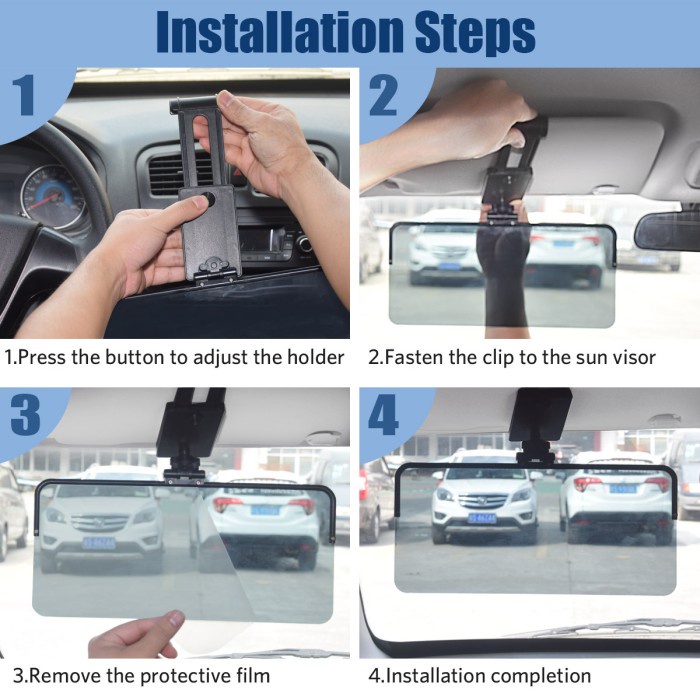 Installation Steps

1

1.Press the button to adjust the holder

2

2.Fasten the clip to the sun visor

3

3.Remove the protective film

4

4.Installation completion