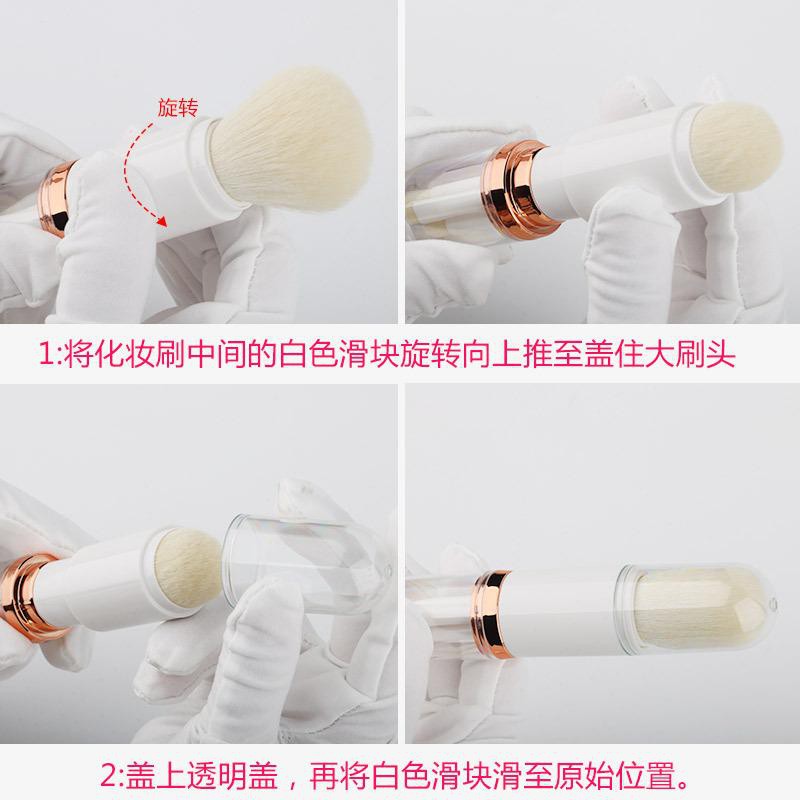 旋转

1:将化妆刷中间的白色滑块旋转向上推至盖住大刷头

2:盖上透明盖，再将白色滑块滑至原始位置。