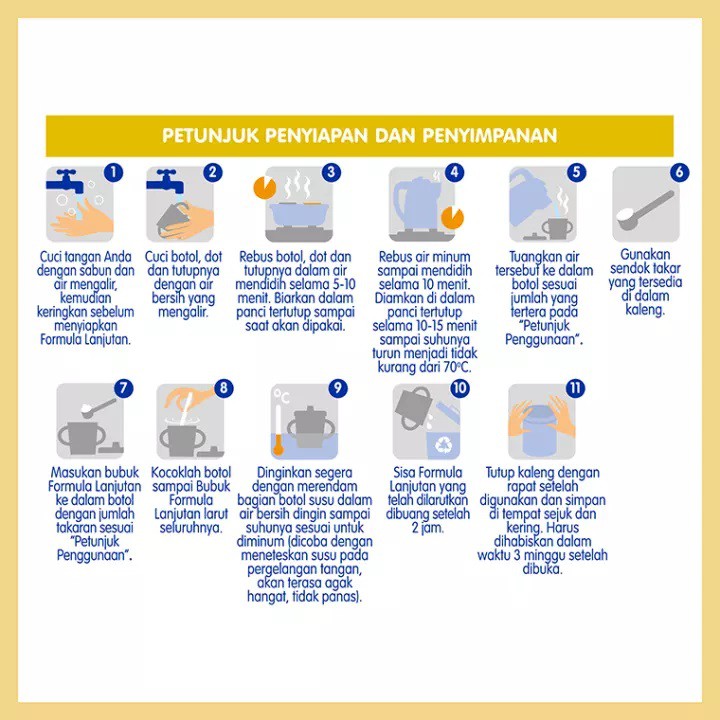 PETUNJUK PENYIAPAN DAN PENYIMPANAN

1
Cuci tangan Anda dengan sabun dan air mengalir, kemudian keringkan sebelum menyiapkan Formula Lanjutan.

2
Cuci botol, dot dan tutupnya dengan air bersih yang mengalir.

3
Rebus botol, dot dan tutupnya dalam air mendidih selama 5-10 menit. Biarkan dalam panci tertutup sampai saat akan dipakai.

4
Rebus air minum sampai mendidih selama 10 menit. Diamkan di dalam panci tertutup selama 10-15 menit sampai suhunya turun menjadi tidak kurang dari 70°C.

5
Tuangkan air tersebut ke dalam botol sesuai jumlah yang tertera pada "Petunjuk Penggunaan".

6
Gunakan sendok takar yang tersedia di dalam kaleng.

7
Masukan bubuk Formula Lanjutan ke dalam botol dengan jumlah takaran sesuai "Petunjuk Penggunaan".

8
Kocoklah botol sampai Bubuk Formula Lanjutan larut seluruhnya.

9
°C
Dinginkan segera dengan merendam bagian botol susu dalam air bersih dingin sampai suhunya sesuai untuk diminum (dicoba dengan meneteskan susu pada pergelangan tangan, akan terasa agak hangat, tidak panas).

10
Sisa Formula Lanjutan yang telah dilarutkan dibuang setelah 2 jam.

11
Tutup kaleng dengan rapat setelah digunakan dan simpan di tempat sejuk dan kering. Harus dihabiskan dalam waktu 3 minggu setelah dibuka.