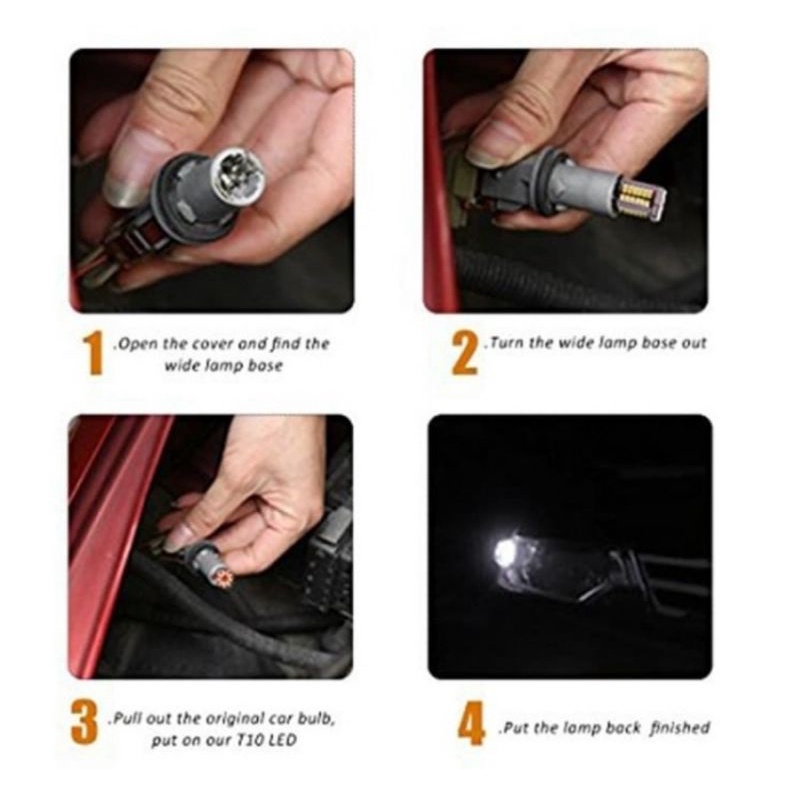 1 .Open the cover and find the wide lamp base

2 .Turn the wide lamp base out

3 .Pull out the original car bulb, put on our T10 LED

4 .Put the lamp back finished