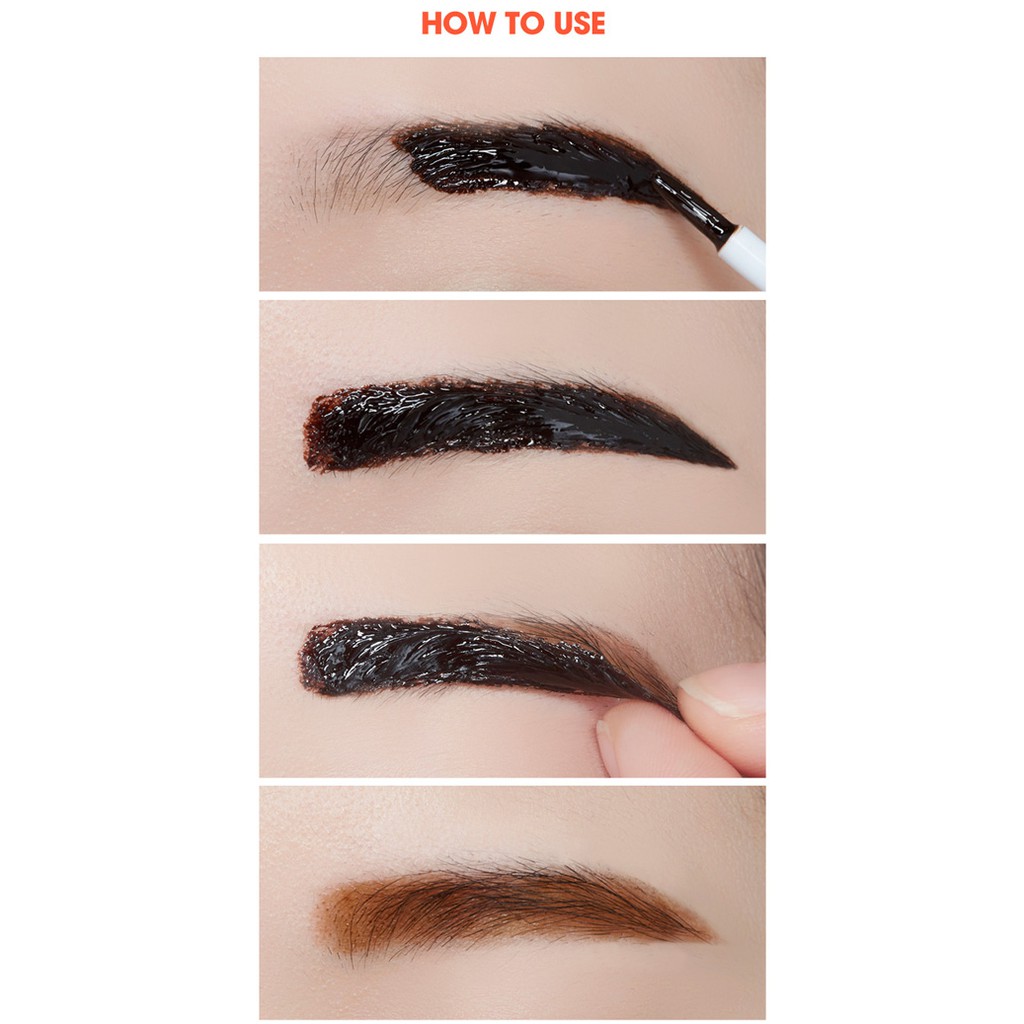 HOW TO USE