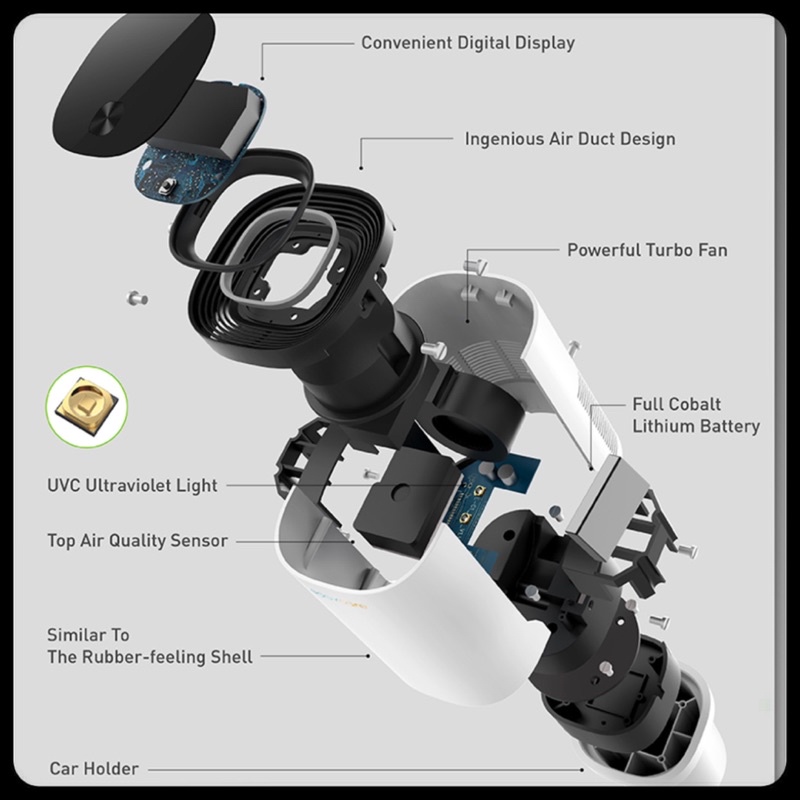 Convenient Digital Display

Ingenious Air Duct Design

Powerful Turbo Fan

Full Cobalt Lithium Battery

UVC Ultraviolet Light

Top Air Quality Sensor

Similar To The Rubber-feeling Shell

Car Holder