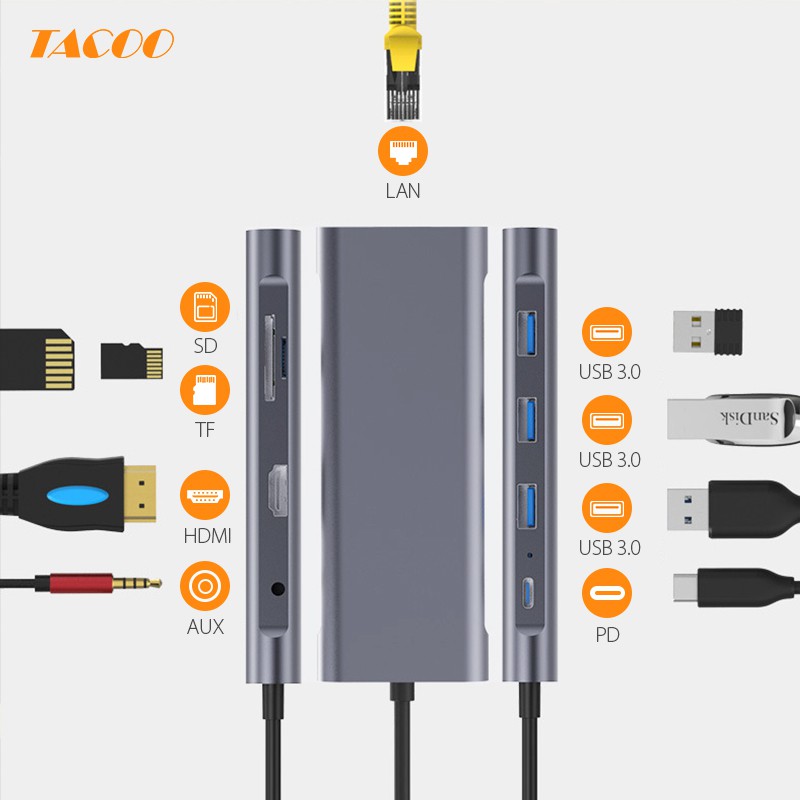 TACOO

LAN

SD

TF

HDMI

AUX

USB 3.0

USB 3.0

USB 3.0

PD

SanDisk