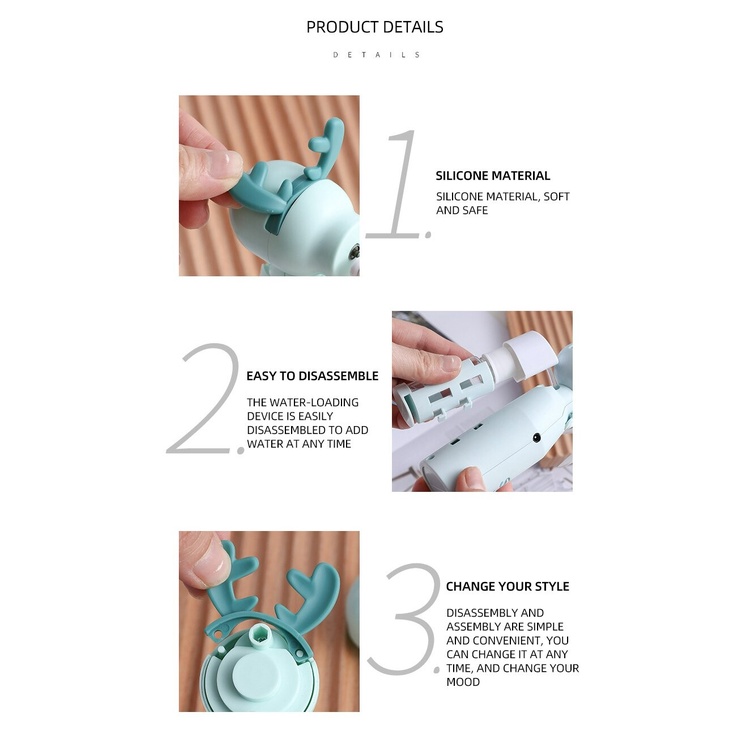 PRODUCT DETAILS

DETAILS

1.

SILICONE MATERIAL

SILICONE MATERIAL, SOFT AND SAFE

2.

EASY TO DISASSEMBLE

THE WATER-LOADING DEVICE IS EASILY DISASSEMBLED TO ADD WATER AT ANY TIME

3.

CHANGE YOUR STYLE

DISASSEMBLY AND ASSEMBLY ARE SIMPLE AND CONVENIENT, YOU CAN CHANGE IT AT ANY TIME, AND CHANGE YOUR MOOD