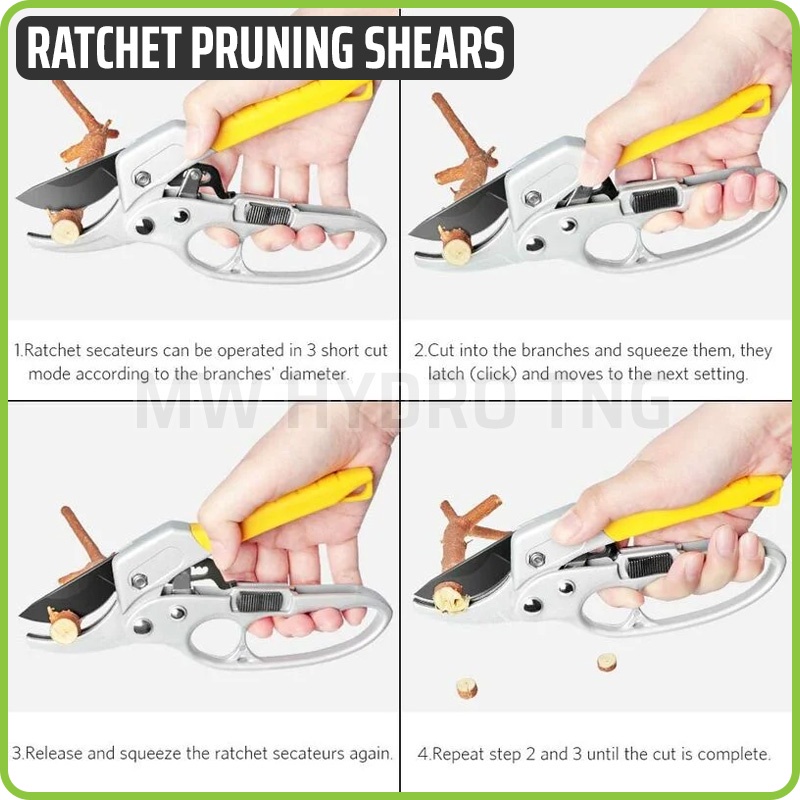 RATCHET PRUNING SHEARS

1.Ratchet secateurs can be operated in 3 short cut mode according to the branches' diameter.

2.Cut into the branches and squeeze them, they latch (click) and moves to the next setting.

MW HYDRO TNG

3.Release and squeeze the ratchet secateurs again.

4.Repeat step 2 and 3 until the cut is complete.