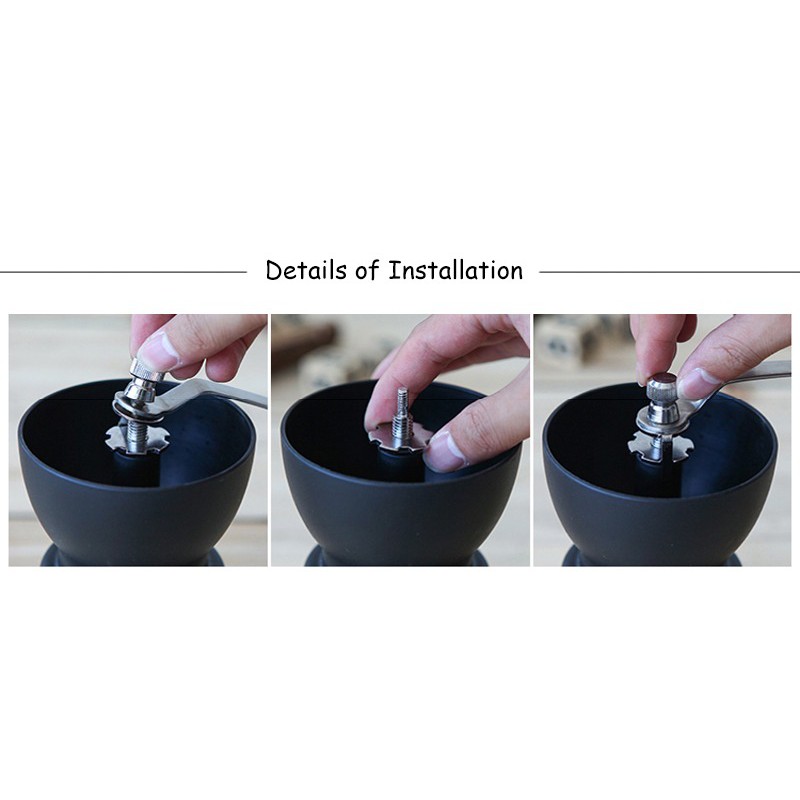 Details of Installation