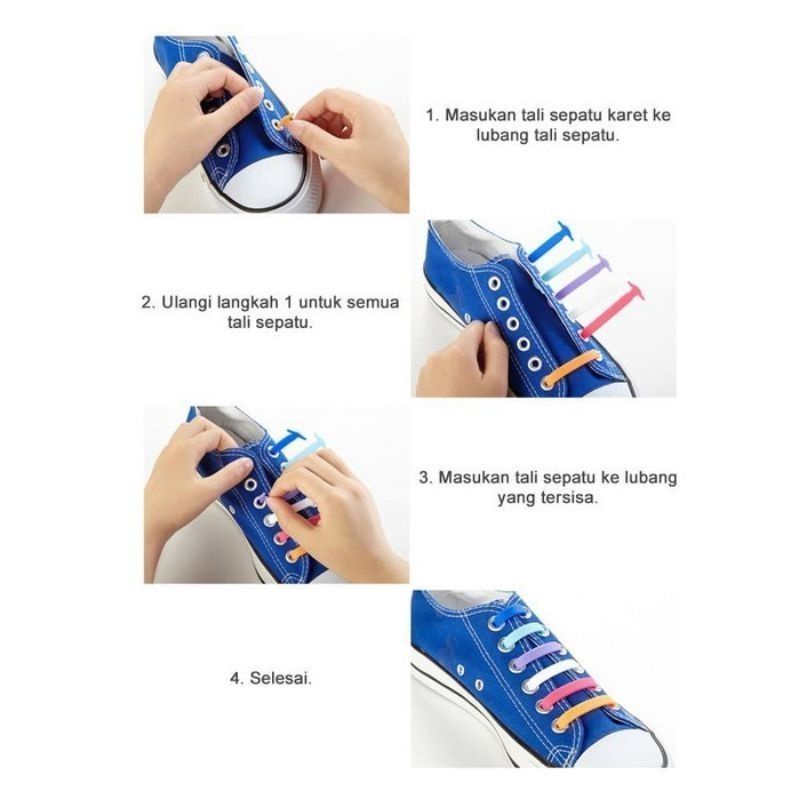 1. Masukan tali sepatu karet ke lubang tali sepatu.

2. Ulangi langkah 1 untuk semua tali sepatu.

3. Masukan tali sepatu ke lubang yang tersisa.

4. Selesai.