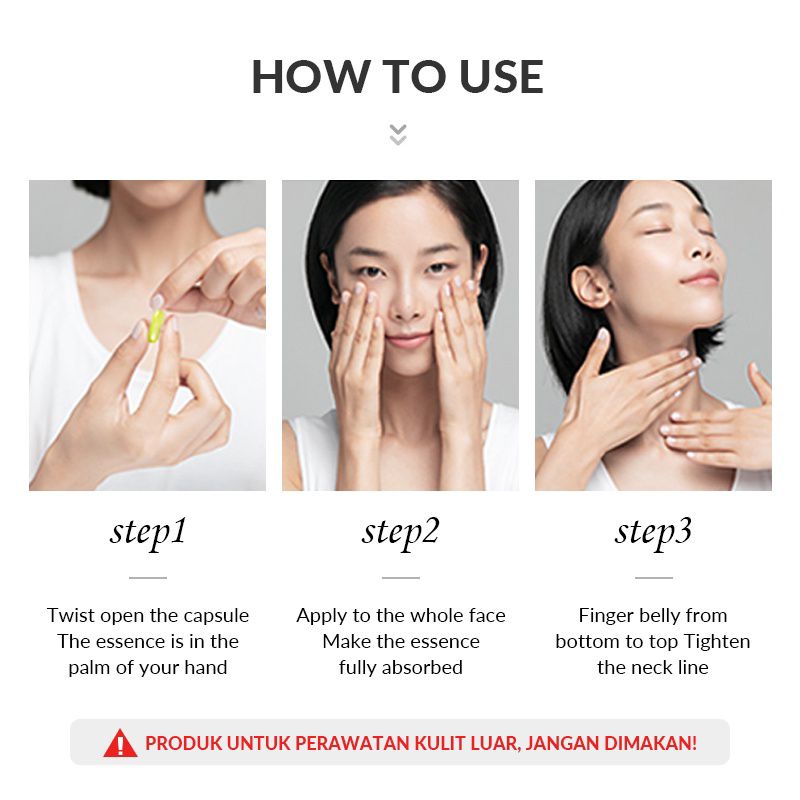 HOW TO USE

step1

Twist open the capsule The essence is in the palm of your hand

step2

Apply to the whole face Make the essence fully absorbed

step3

Finger belly from bottom to top Tighten the neck line

PRODUK UNTUK PERAWATAN KULIT LUAR, JANGAN DIMAKAN!