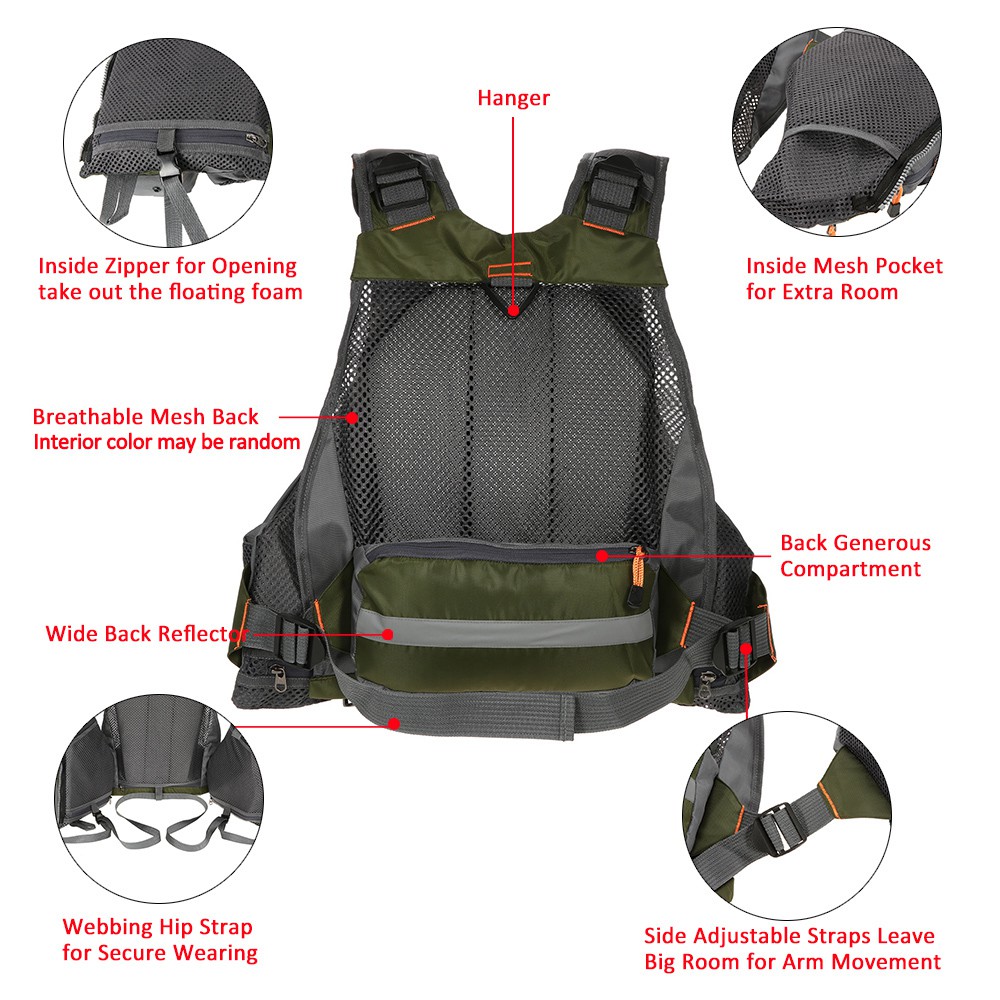 Hanger

Inside Zipper for Opening take out the floating foam

Inside Mesh Pocket for Extra Room

Breathable Mesh Back
Interior color may be random

Back Generous Compartment

Wide Back Reflector

Webbing Hip Strap for Secure Wearing

Side Adjustable Straps Leave Big Room for Arm Movement