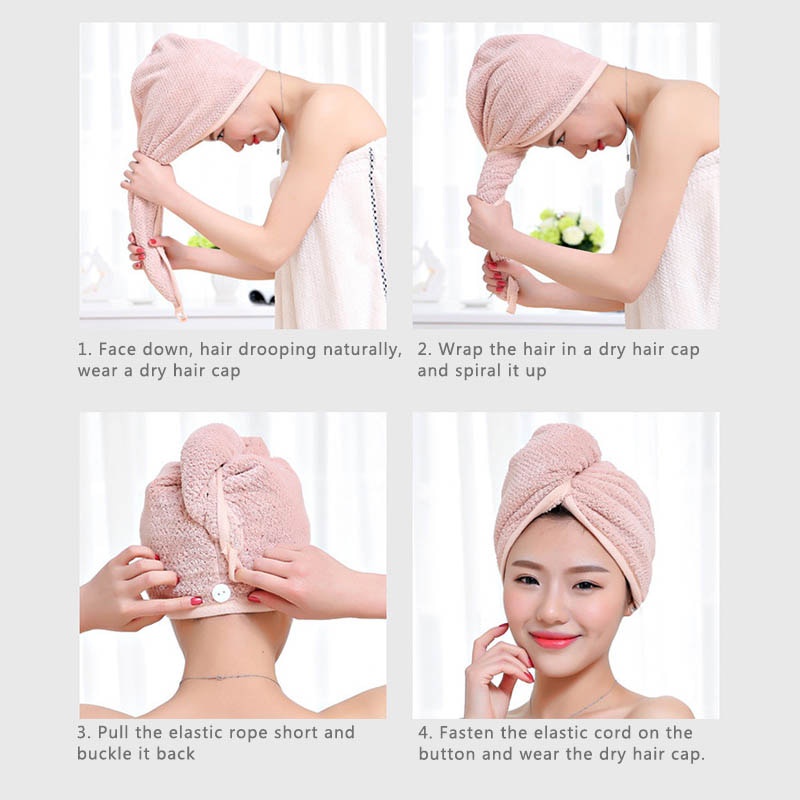 1. Face down, hair drooping naturally, wear a dry hair cap

2. Wrap the hair in a dry hair cap and spiral it up

3. Pull the elastic rope short and buckle it back

4. Fasten the elastic cord on the button and wear the dry hair cap.