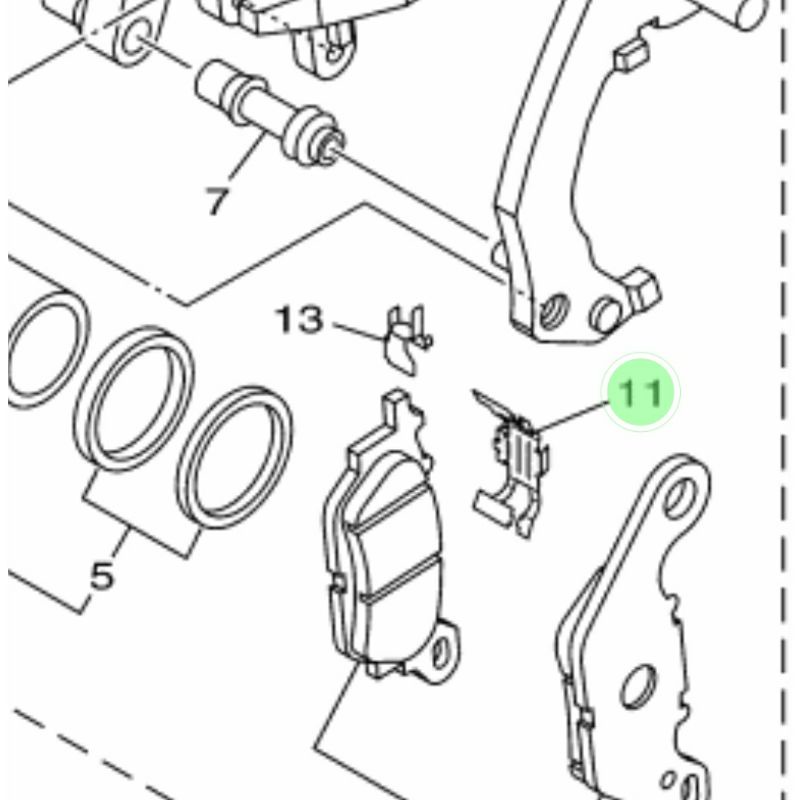 7
13
11
5