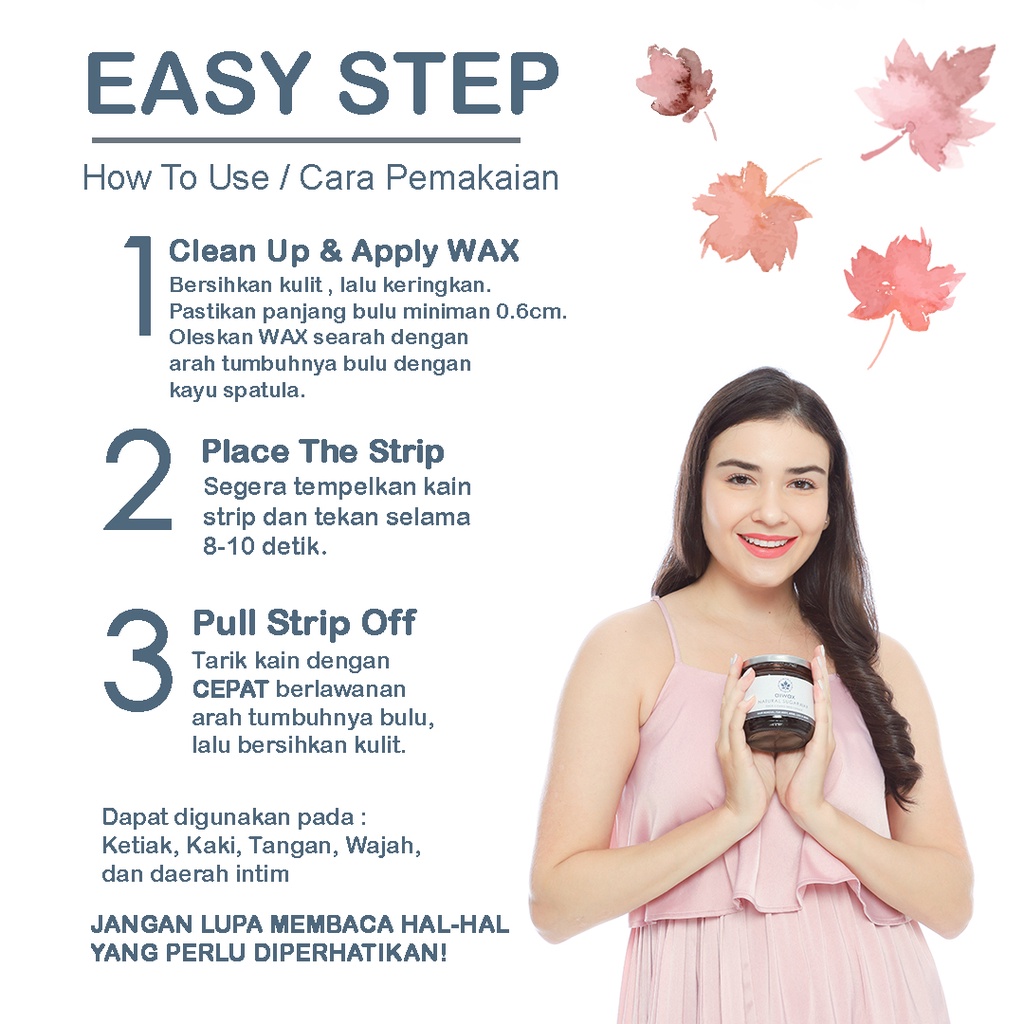 EASY STEP

How To Use / Cara Pemakaian

1 Clean Up & Apply WAX
Bersihkan kulit , lalu keringkan. Pastikan panjang bulu miniman 0.6cm. Oleskan WAX searah dengan arah tumbuhnya bulu dengan kayu spatula.

2 Place The Strip
Segera tempelkan kain strip dan tekan selama 8-10 detik.

3 Pull Strip Off
Tarik kain dengan CEPAT berlawanan arah tumbuhnya bulu, lalu bersihkan kulit.

Dapat digunakan pada :
Ketiak, Kaki, Tangan, Wajah, dan daerah intim

JANGAN LUPA MEMBACA HAL-HAL YANG PERLU DIPERHATIKAN!

oiwax
NATURAL SUGARWAX