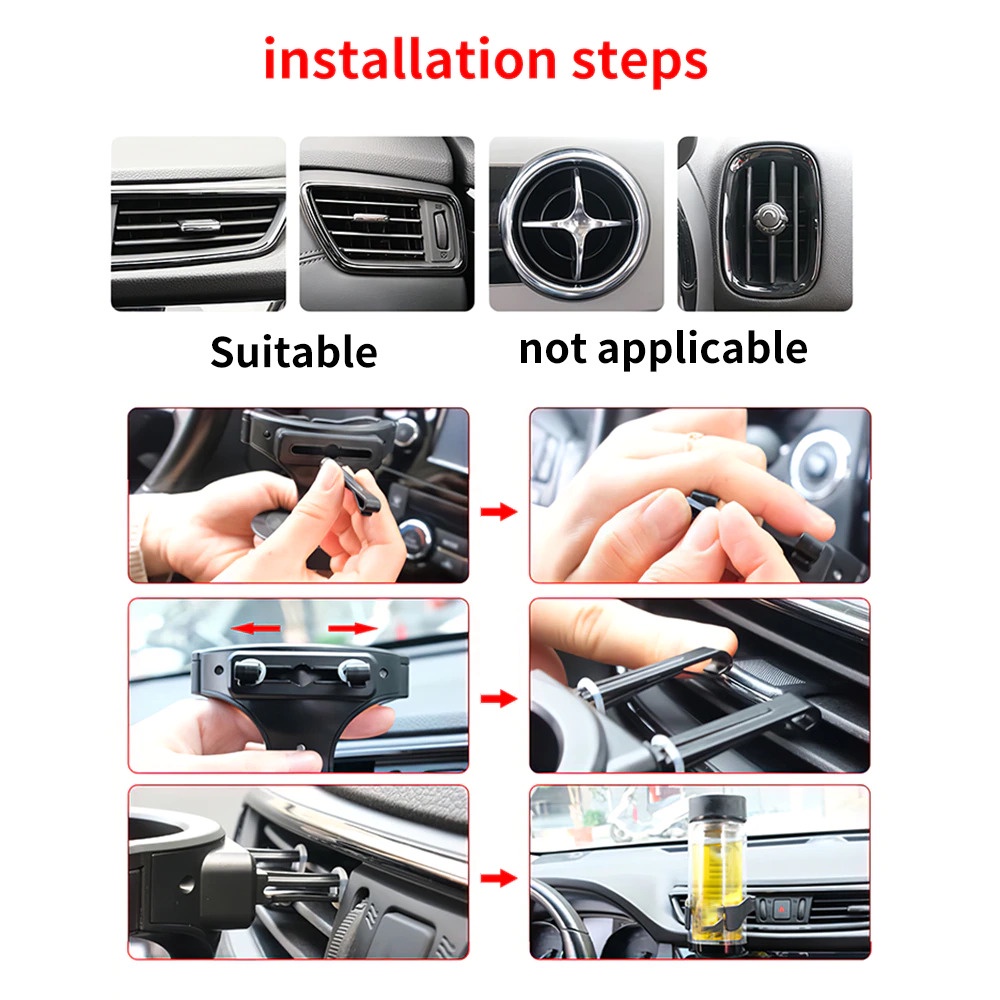 installation steps

Suitable

not applicable