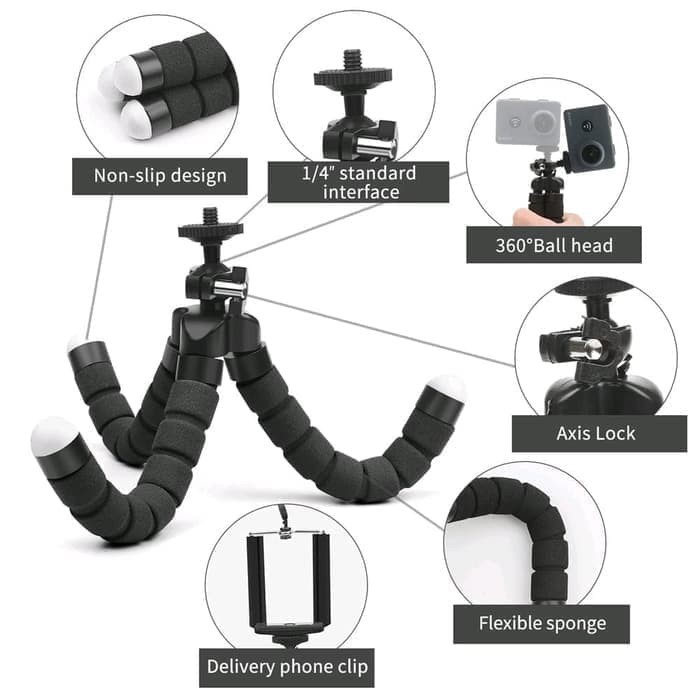 Non-slip design

1/4" standard interface

360°Ball head

Axis Lock

Flexible sponge

Delivery phone clip