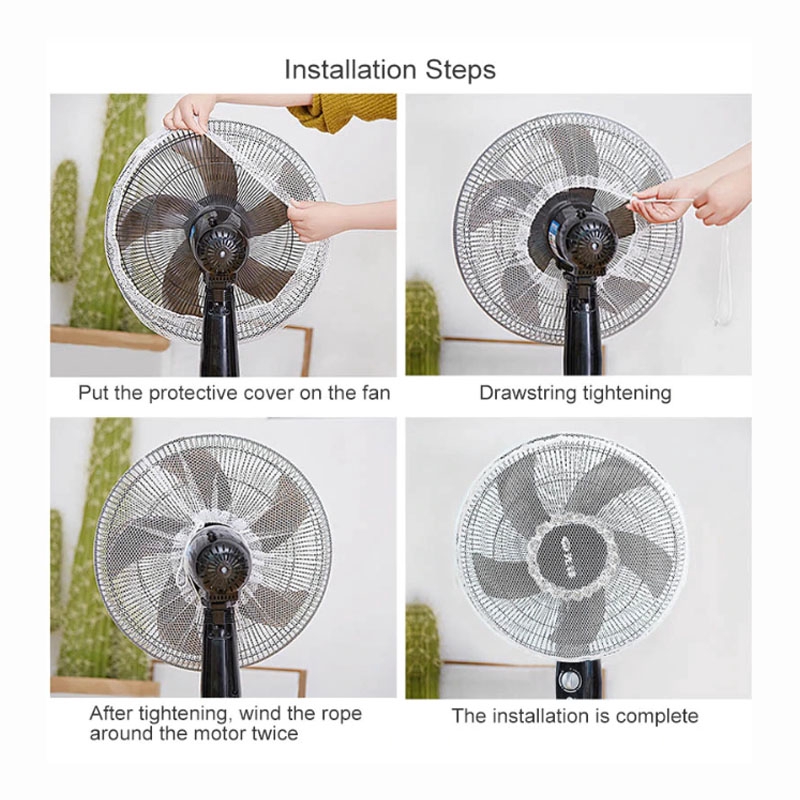 Installation Steps

Put the protective cover on the fan

Drawstring tightening

After tightening, wind the rope around the motor twice

The installation is complete