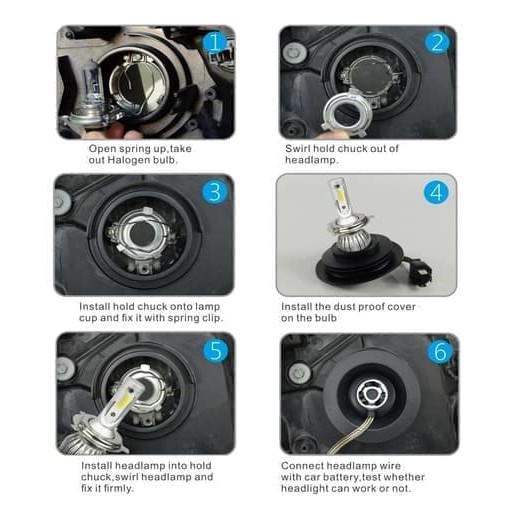 1

Open spring up,take out Halogen bulb.

2

Swirl hold chuck out of headlamp.

3

Install hold chuck onto lamp cup and fix it with spring clip.

4

Install the dust proof cover on the bulb

5

Install headlamp into hold chuck,swirl headlamp and fix it firmly.

6

Connect headlamp wire with car battery,test whether headlight can work or not.