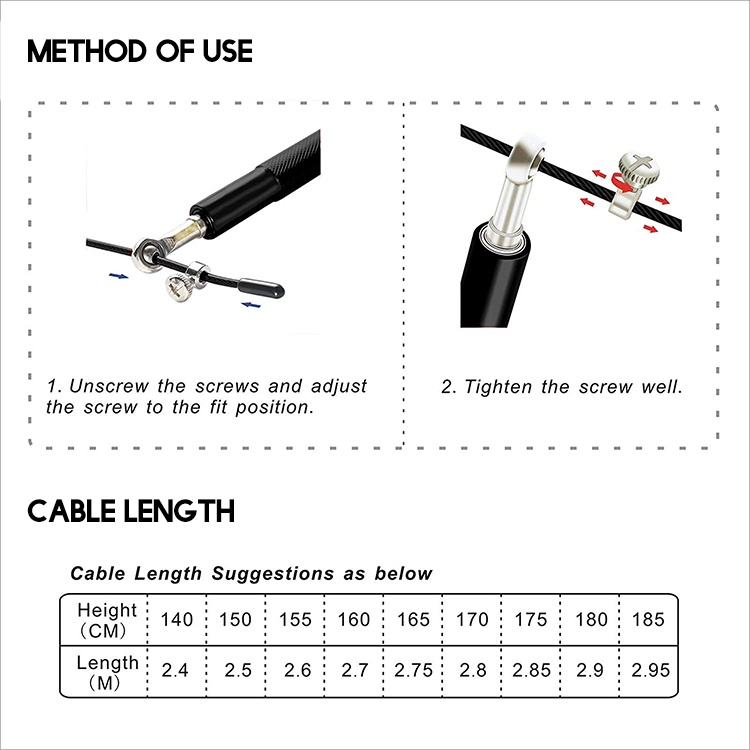 METHOD OF USE

1. Unscrew the screws and adjust the screw to the fit position.

2. Tighten the screw well.

CABLE LENGTH

Cable Length Suggestions as below

| Height (CM) | 140 | 150 | 155 | 160 | 165 | 170 | 175 | 180 | 185 |
|---|---|---|---|---|---|---|---|---|---|
| Length (M) | 2.4 | 2.5 | 2.6 | 2.7 | 2.75 | 2.8 | 2.85 | 2.9 | 2.95 |