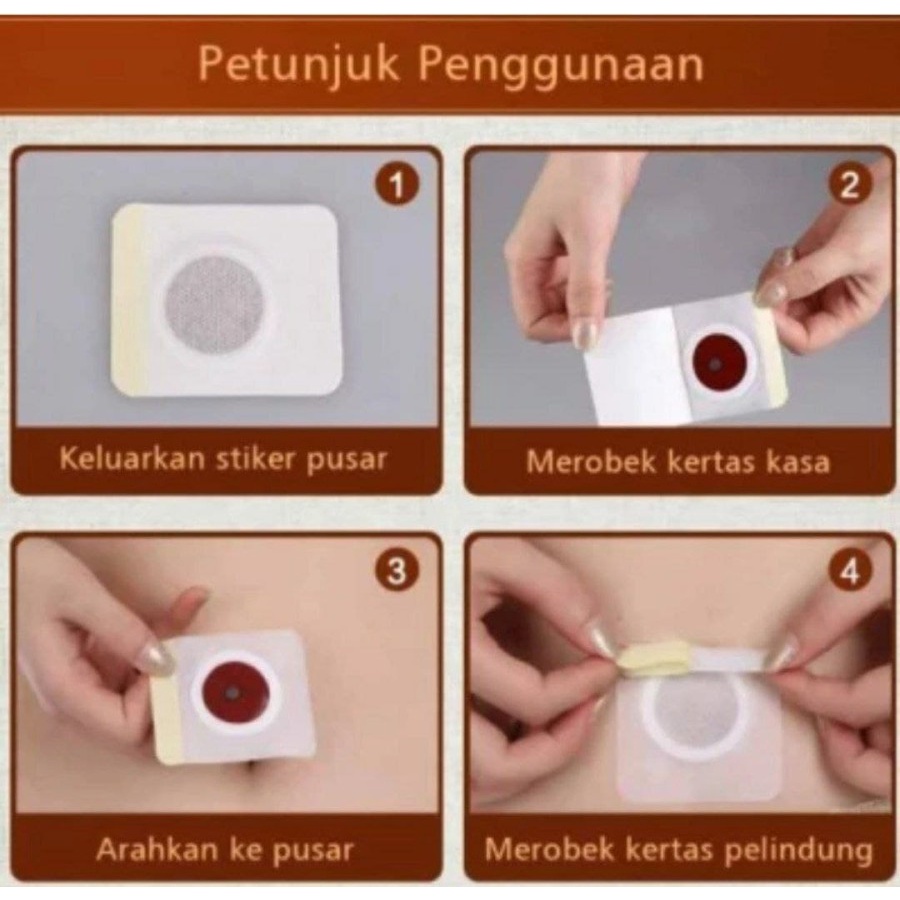 Petunjuk Penggunaan

1

Keluarkan stiker pusar

2

Merobek kertas kasa

3

Arahkan ke pusar

4

Merobek kertas pelindung