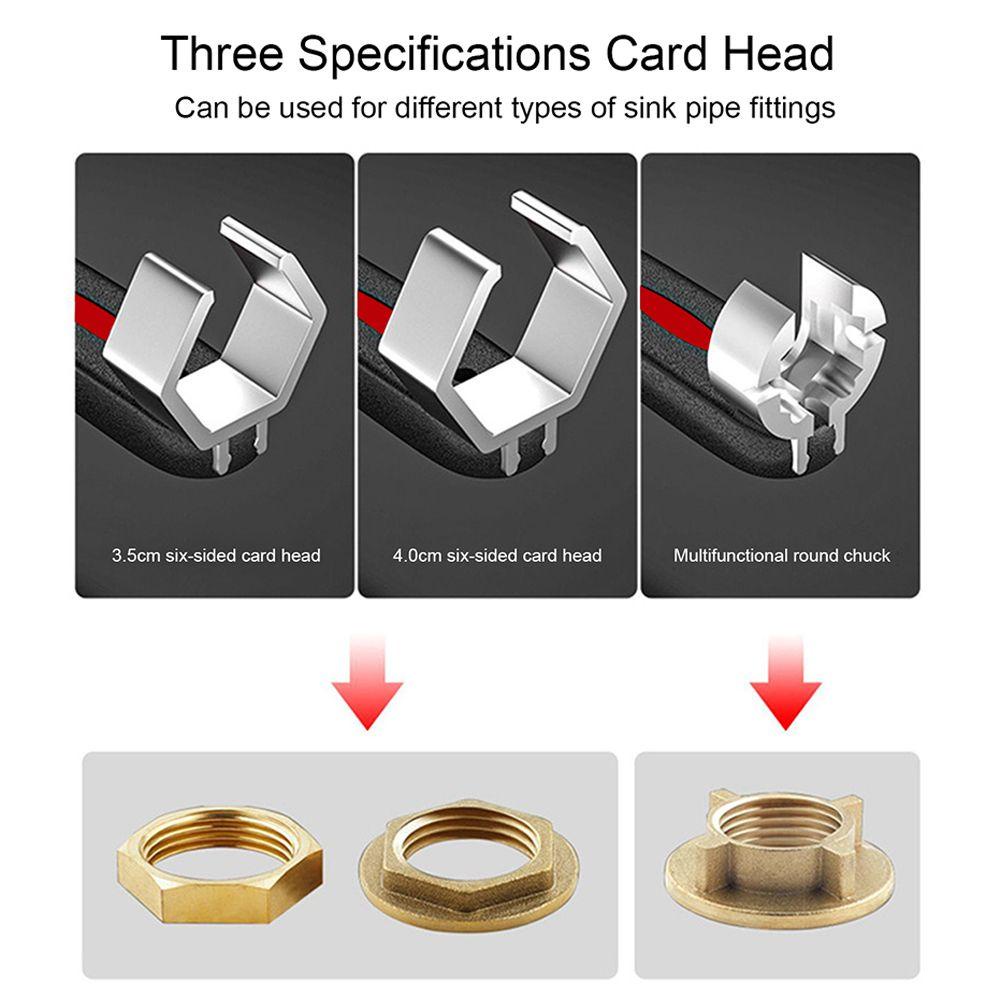 Three Specifications Card Head

Can be used for different types of sink pipe fittings

3.5cm six-sided card head

4.0cm six-sided card head

Multifunctional round chuck