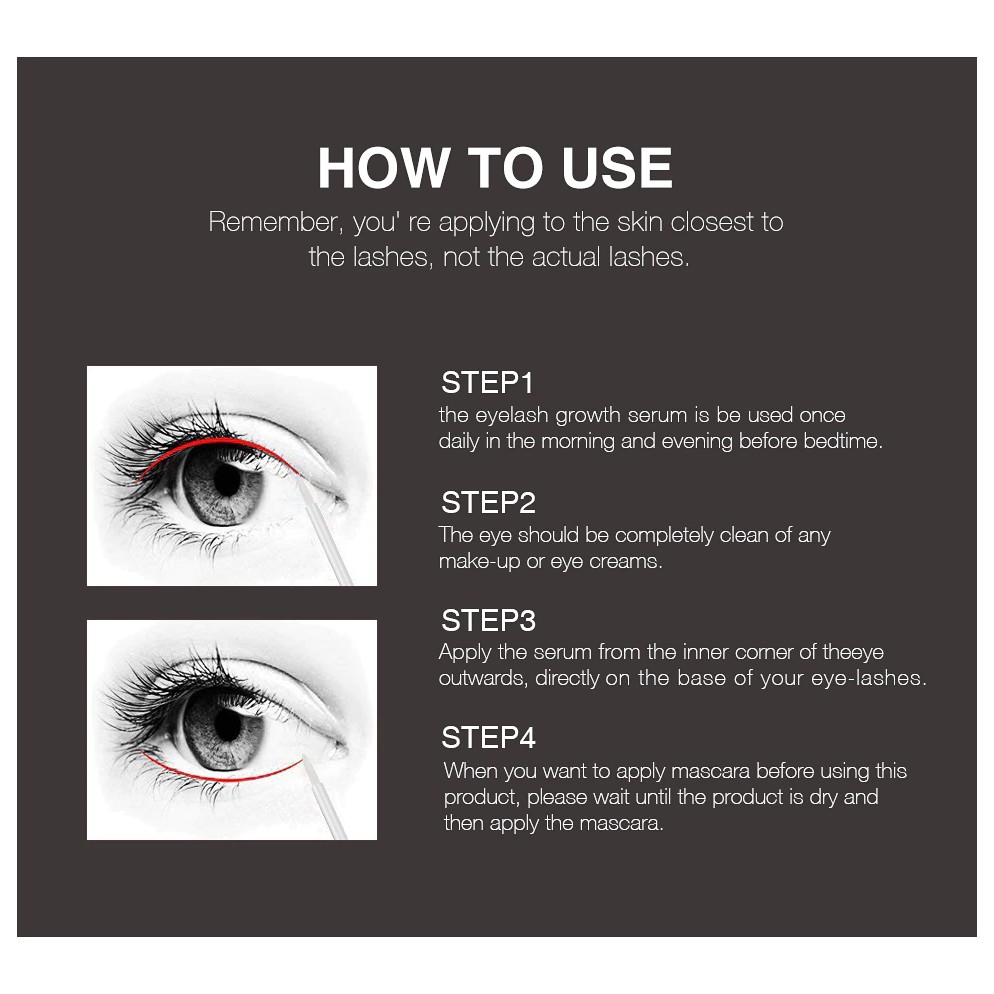 HOW TO USE

Remember, you' re applying to the skin closest to the lashes, not the actual lashes.

STEP1
the eyelash growth serum is be used once daily in the morning and evening before bedtime.

STEP2
The eye should be completely clean of any make-up or eye creams.

STEP3
Apply the serum from the inner corner of theeye outwards, directly on the base of your eye-lashes.

STEP4
When you want to apply mascara before using this product, please wait until the product is dry and then apply the mascara.