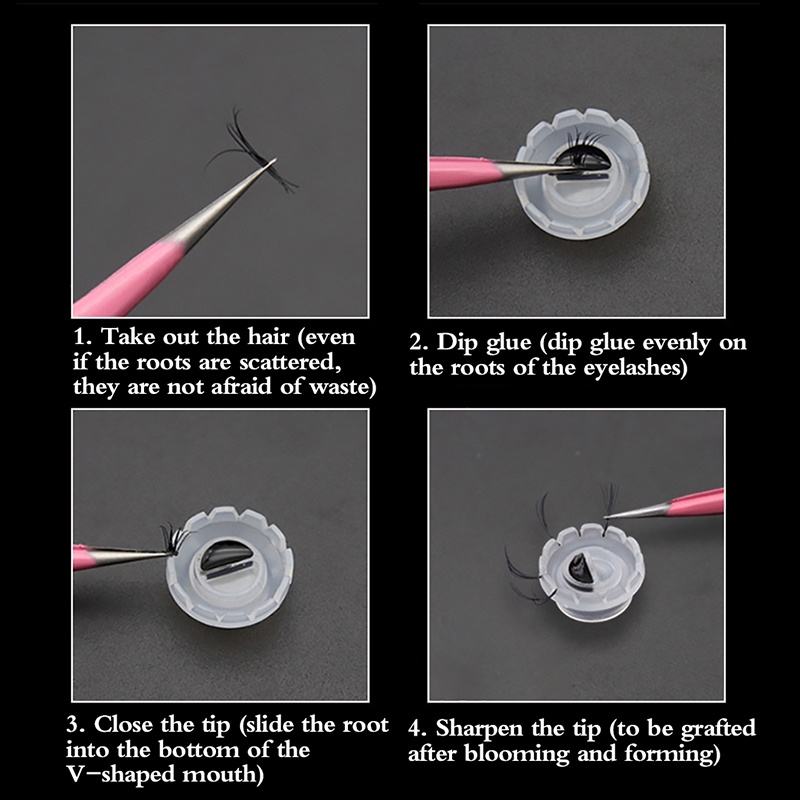 1. Take out the hair (even if the roots are scattered, they are not afraid of waste)

2. Dip glue (dip glue evenly on the roots of the eyelashes)

3. Close the tip (slide the root into the bottom of the V-shaped mouth)

4. Sharpen the tip (to be grafted after blooming and forming)