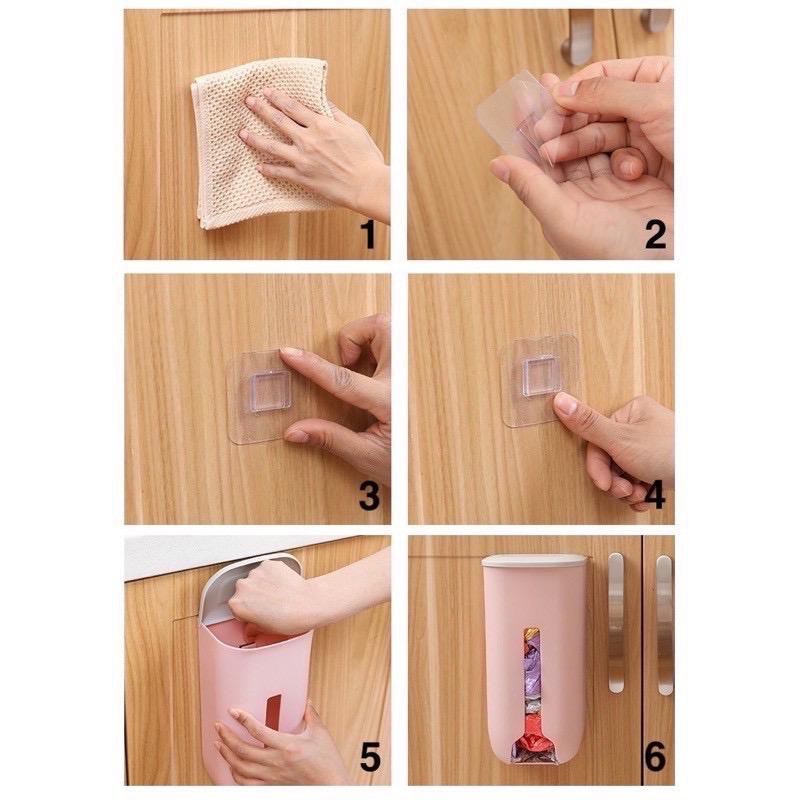 1

2

3

4

5

6