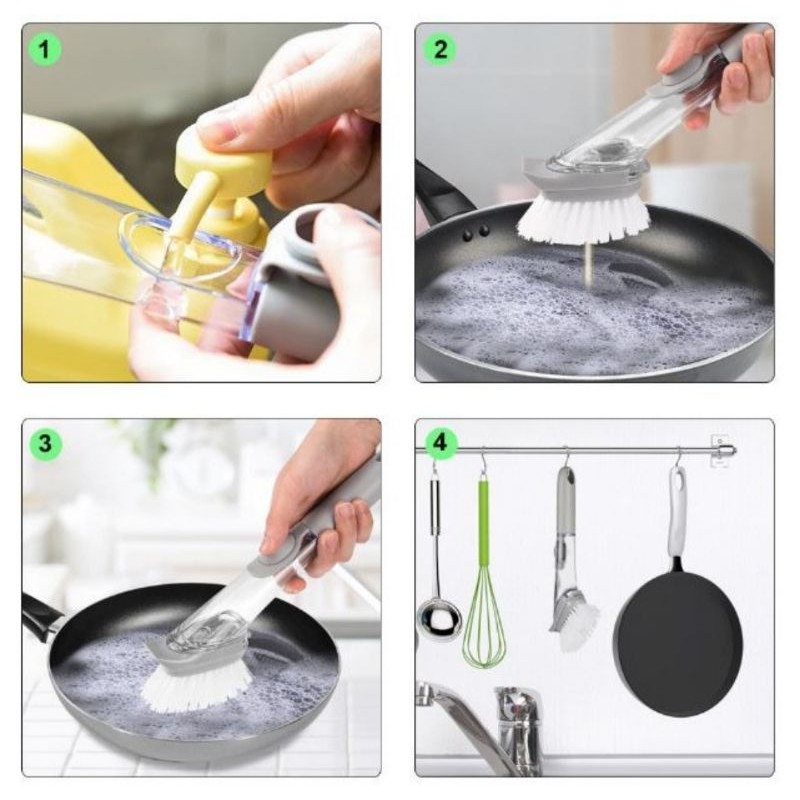 1

2

3

4