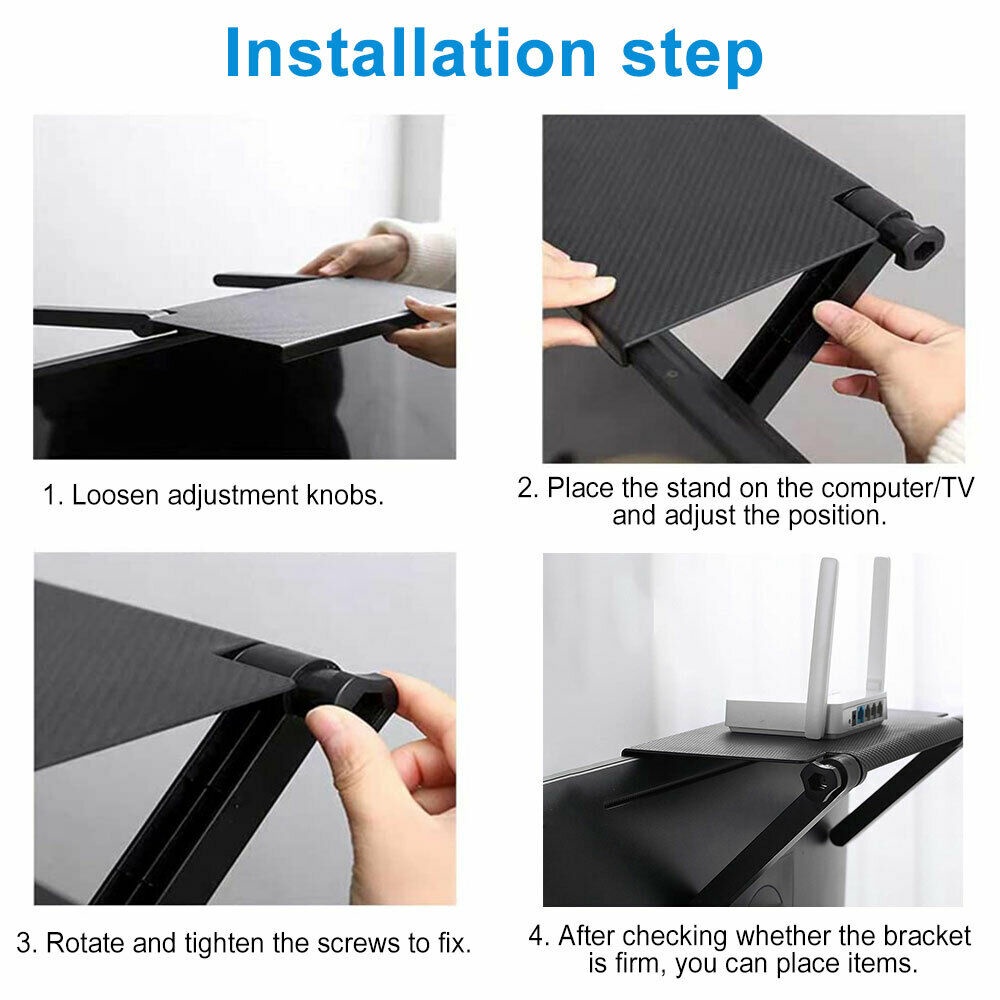 Installation step

1. Loosen adjustment knobs.

2. Place the stand on the computer/TV and adjust the position.

3. Rotate and tighten the screws to fix.

4. After checking whether the bracket is firm, you can place items.