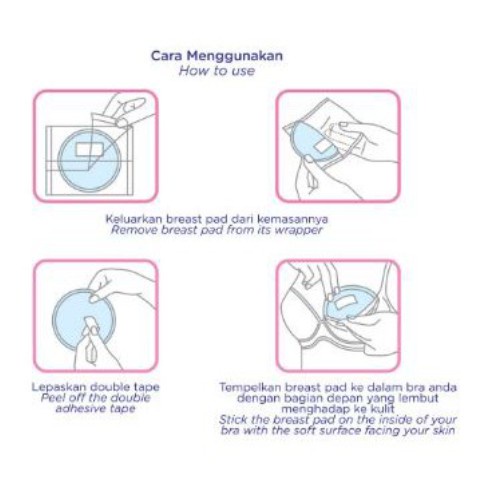 Cara Menggunakan
How to use

Keluarkan breast pad dari kemasannya
Remove breast pad from its wrapper

Lepaskan double tape
Peel off the double adhesive tape

Tempelkan breast pad ke dalam bra anda dengan bagian depan yang lembut menghadap ke kulit
Stick the breast pad on the inside of your bra with the soft surface facing your skin