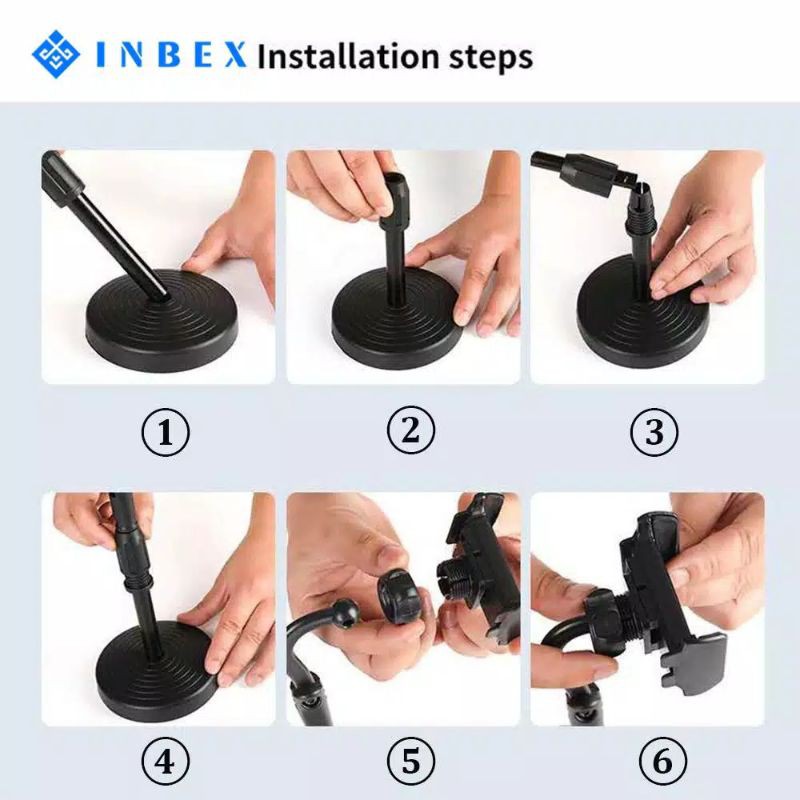 INBEX Installation steps

①

②

③

④

⑤

⑥