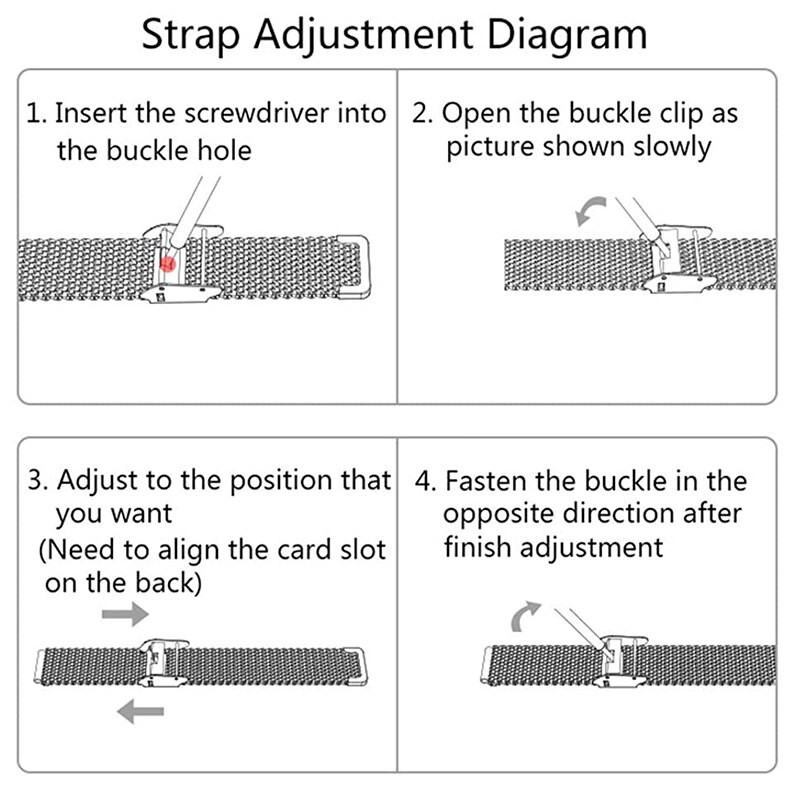 Strap Adjustment Diagram

1. Insert the screwdriver into the buckle hole

2. Open the buckle clip as picture shown slowly

3. Adjust to the position that you want
(Need to align the card slot on the back)

4. Fasten the buckle in the opposite direction after finish adjustment