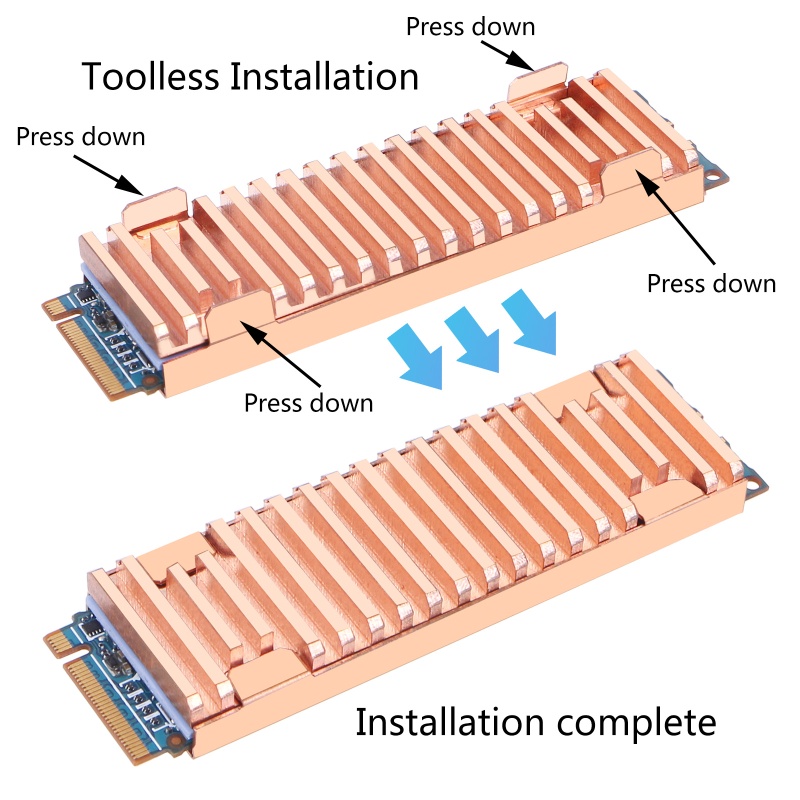 Press down

Toolless Installation

Press down

Press down

Press down

Installation complete