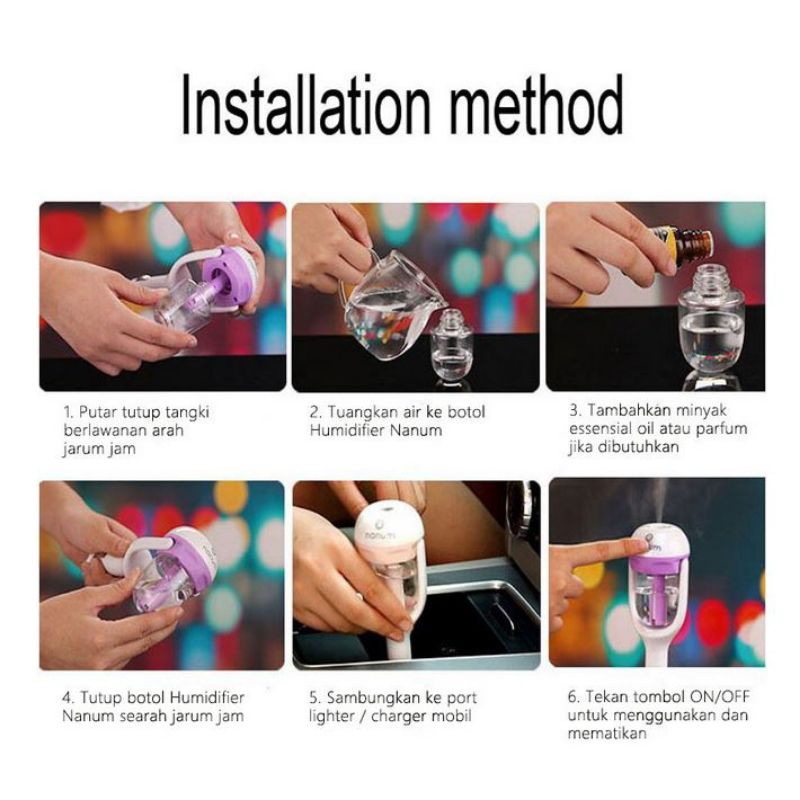 Installation method

1. Putar tutup tangki berlawanan arah jarum jam

2. Tuangkan air ke botol Humidifier Nanum

3. Tambahkan minyak essensial oil atau parfum jika dibutuhkan

4. Tutup botol Humidifier Nanum searah jarum jam

nanum

5. Sambungkan ke port lighter / charger mobil

6. Tekan tombol ON/OFF untuk menggunakan dan mematikan