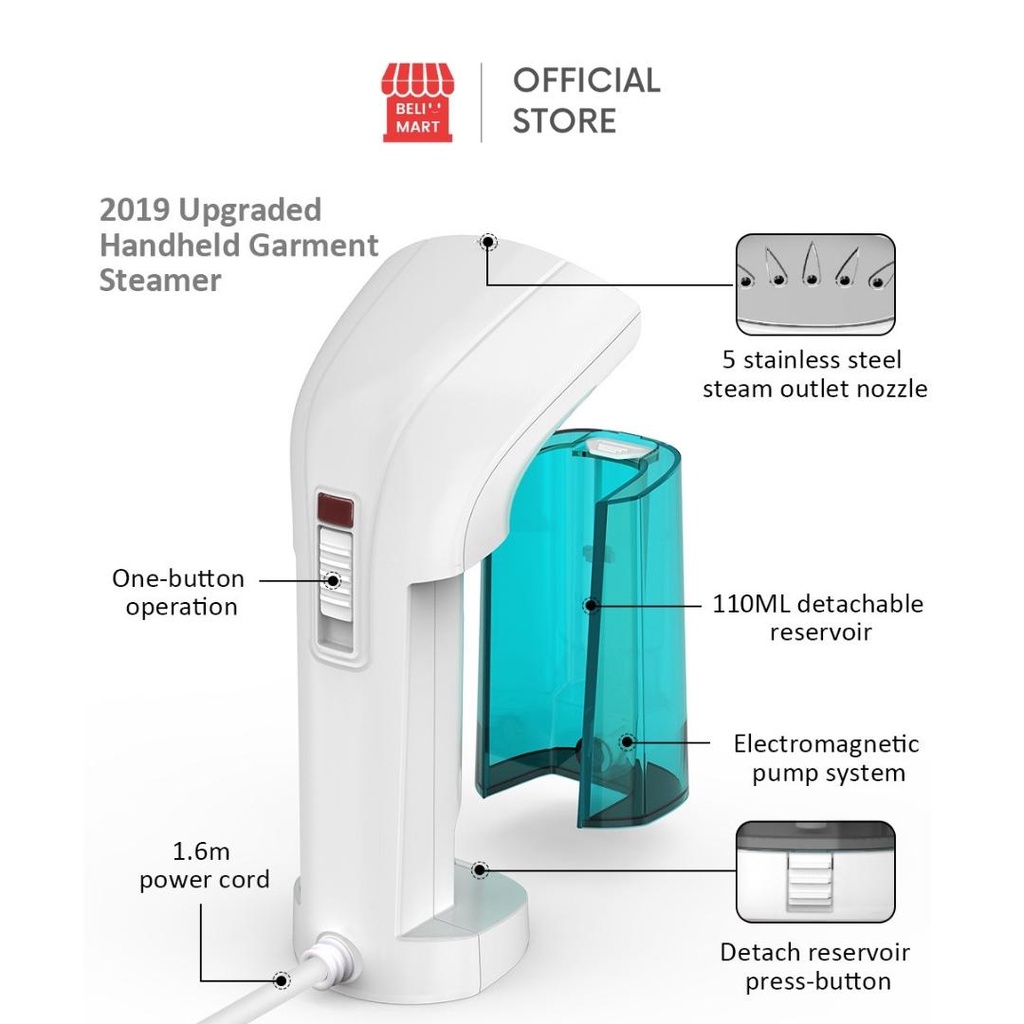 BELI MART

OFFICIAL STORE

2019 Upgraded Handheld Garment Steamer

5 stainless steel steam outlet nozzle

One-button operation

110ML detachable reservoir

Electromagnetic pump system

1.6m power cord

Detach reservoir press-button