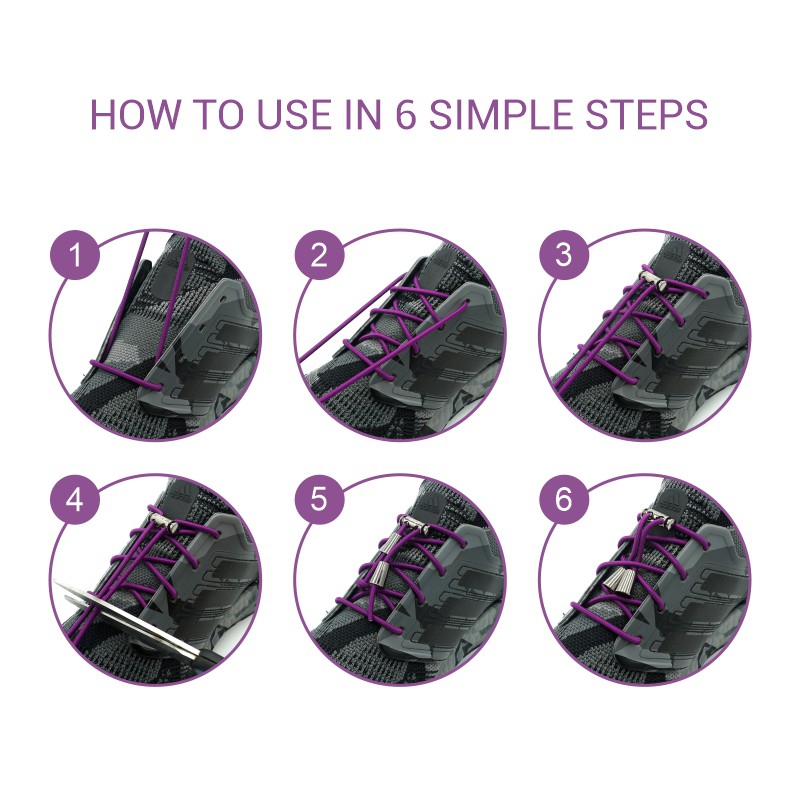 HOW TO USE IN 6 SIMPLE STEPS

1

2

3

4

5

6