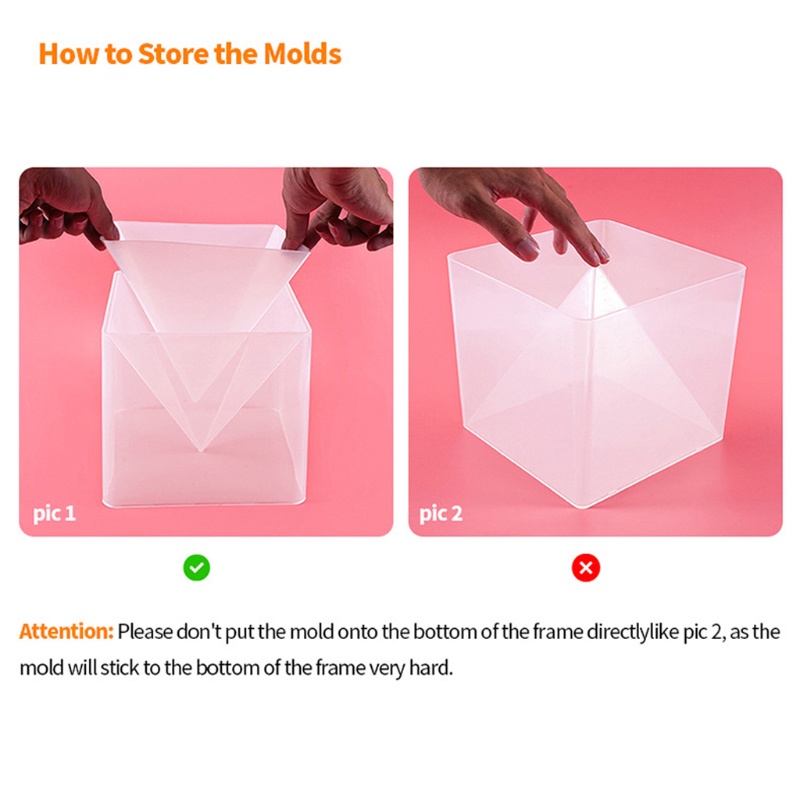 How to Store the Molds

pic 1

pic 2

Attention: Please don't put the mold onto the bottom of the frame directlylike pic 2, as the mold will stick to the bottom of the frame very hard.