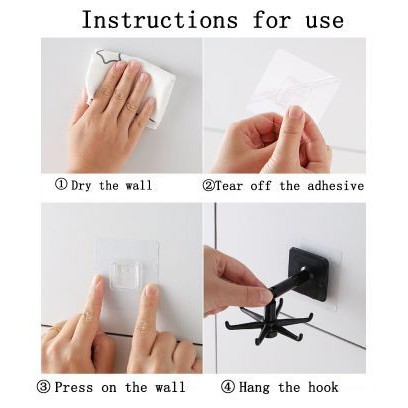 Instructions for use

① Dry the wall

②Tear off the adhesive

③ Press on the wall

④ Hang the hook