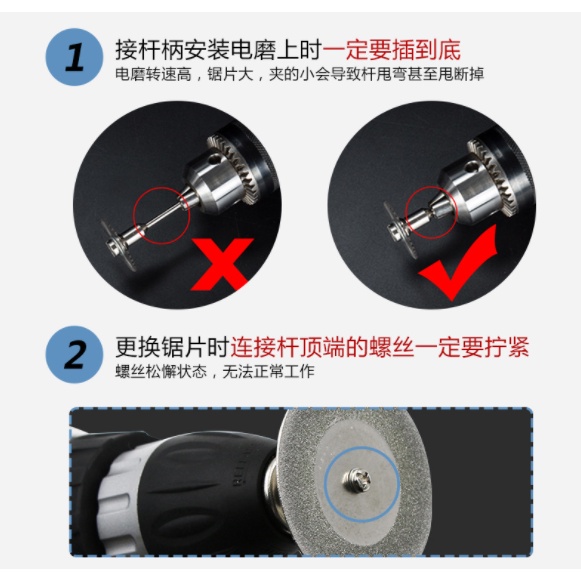 1

接杆柄安装电磨上时一定要插到底

电磨转速高，锯片大，夹的小会导致杆甩弯甚至甩断掉

2

更换锯片时连接杆顶端的螺丝一定要拧紧

螺丝松懈状态，无法正常工作