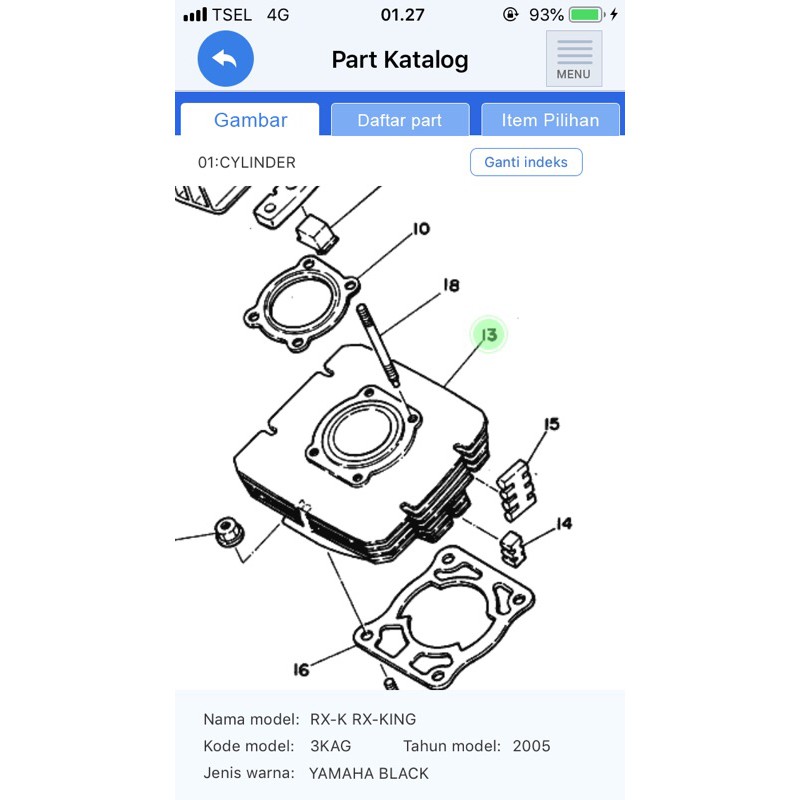 TSEL 4G 01.27 93%

Part Katalog

MENU

Gambar
Daftar part
Item Pilihan

01:CYLINDER

Ganti indeks

10
18
13
15
14
16

Nama model: RX-K RX-KING
Kode model: 3KAG Tahun model: 2005
Jenis warna: YAMAHA BLACK