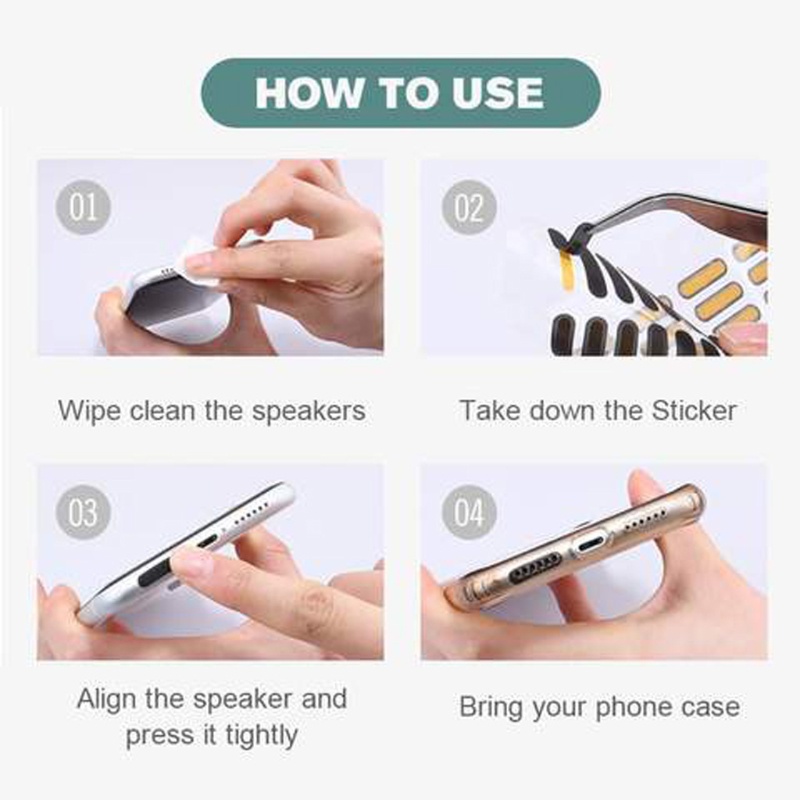 HOW TO USE

01

Wipe clean the speakers

02

Take down the Sticker

03

Align the speaker and press it tightly

04

Bring your phone case