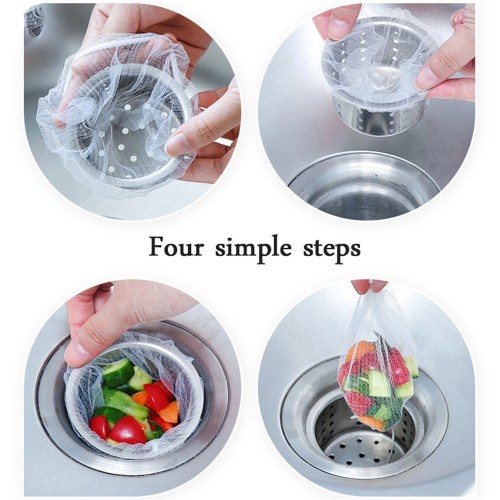 Four simple steps