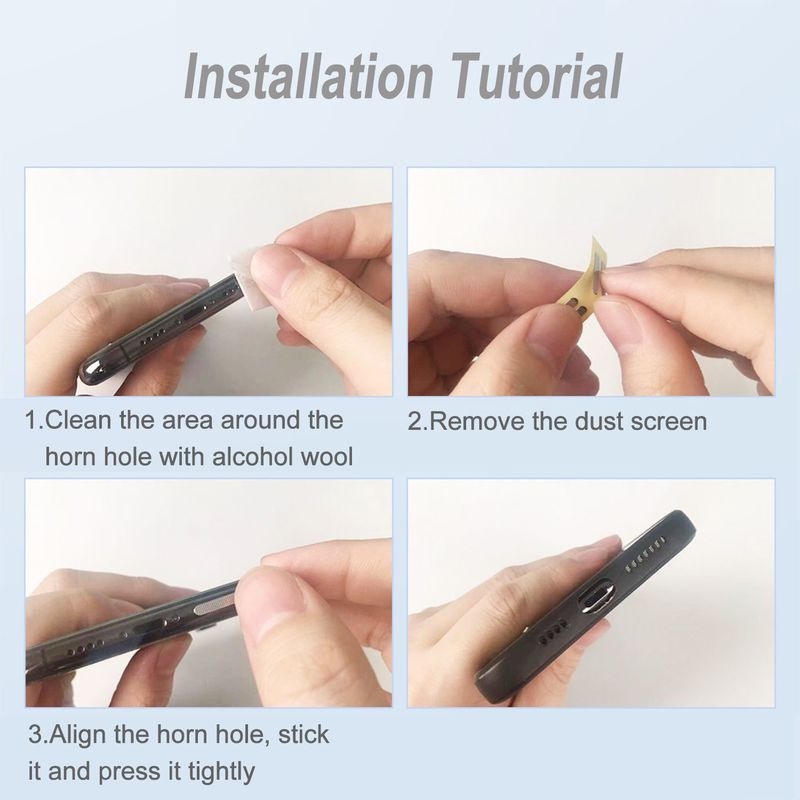 Installation Tutorial

1.Clean the area around the horn hole with alcohol wool

2.Remove the dust screen

3.Align the horn hole, stick it and press it tightly