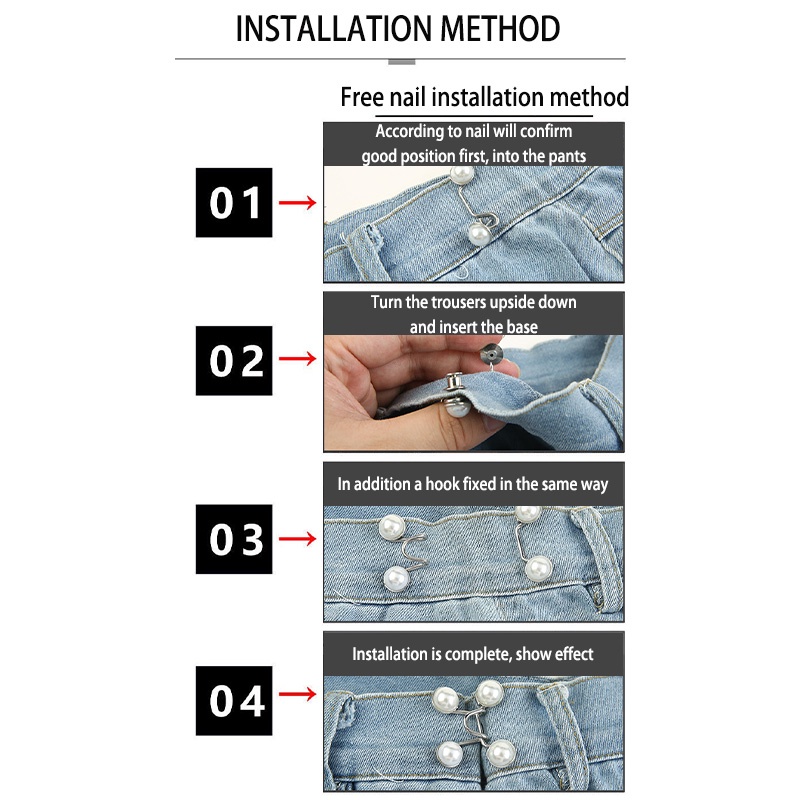 INSTALLATION METHOD

Free nail installation method

01

According to nail will confirm good position first, into the pants

02

Turn the trousers upside down and insert the base

03

In addition a hook fixed in the same way

04

Installation is complete, show effect