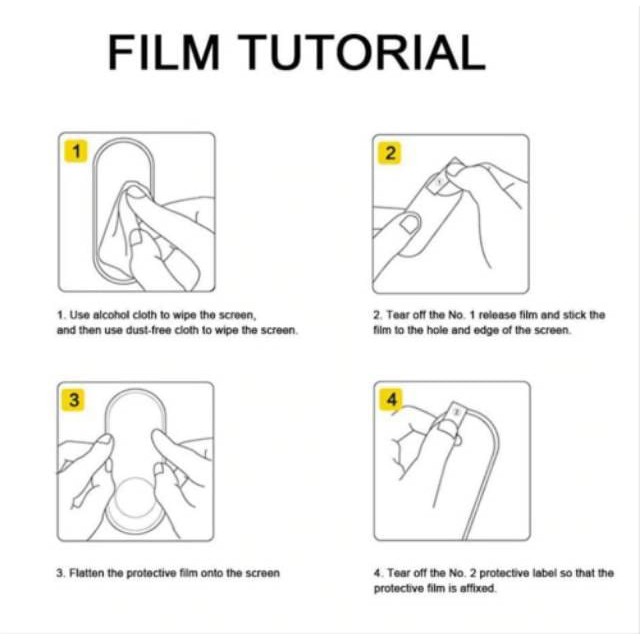 FILM TUTORIAL

1

1. Use alcohol cloth to wipe the screen, and then use dust-free cloth to wipe the screen.

2

2. Tear off the No. 1 release film and stick the film to the hole and edge of the screen.

3

3. Flatten the protective film onto the screen

4

4. Tear off the No. 2 protective label so that the protective film is affixed.