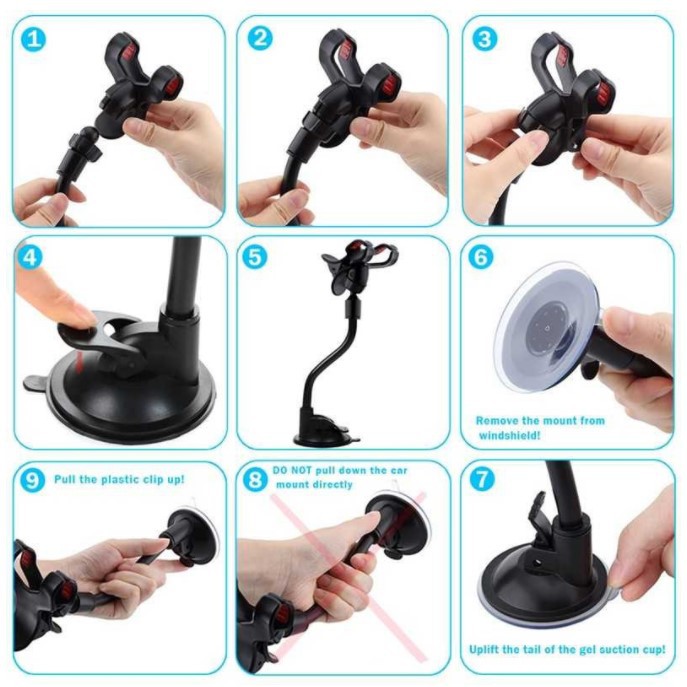 1

2

3

4

5

6

Remove the mount from windshield!

9 Pull the plastic clip up!

8 DO NOT pull down the car mount directly

7

Uplift the tail of the gel suction cup!