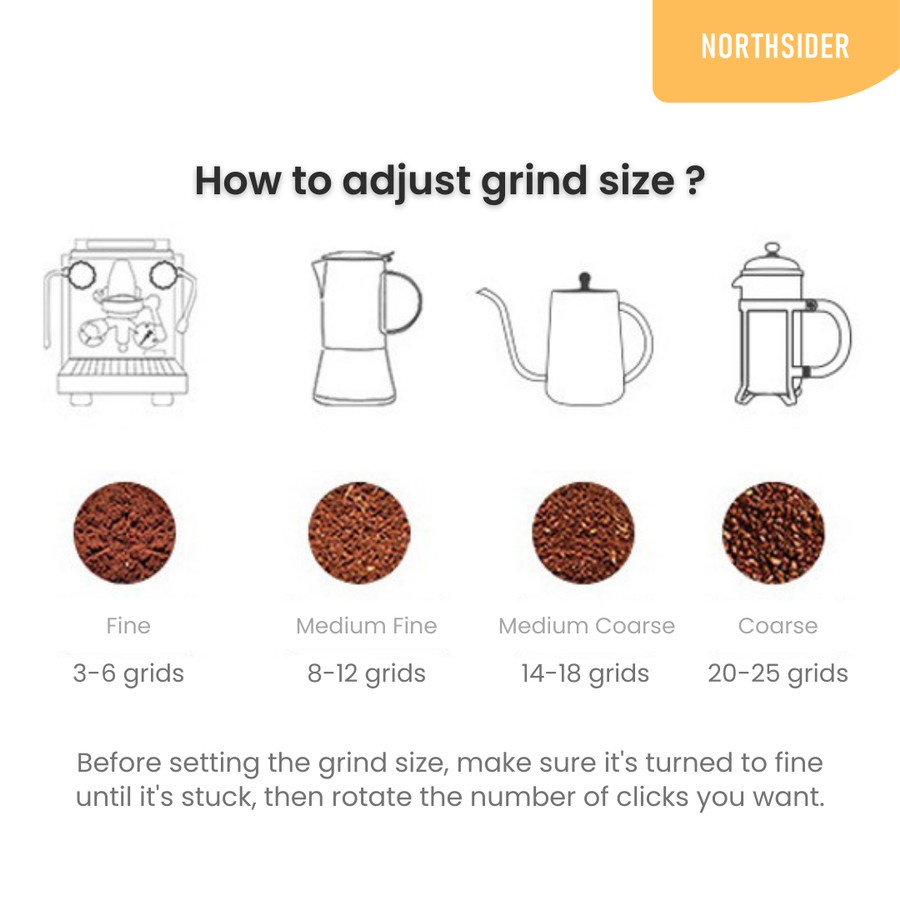 NORTHSIDER

How to adjust grind size ?

Fine
3-6 grids

Medium Fine
8-12 grids

Medium Coarse
14-18 grids

Coarse
20-25 grids

Before setting the grind size, make sure it's turned to fine until it's stuck, then rotate the number of clicks you want.