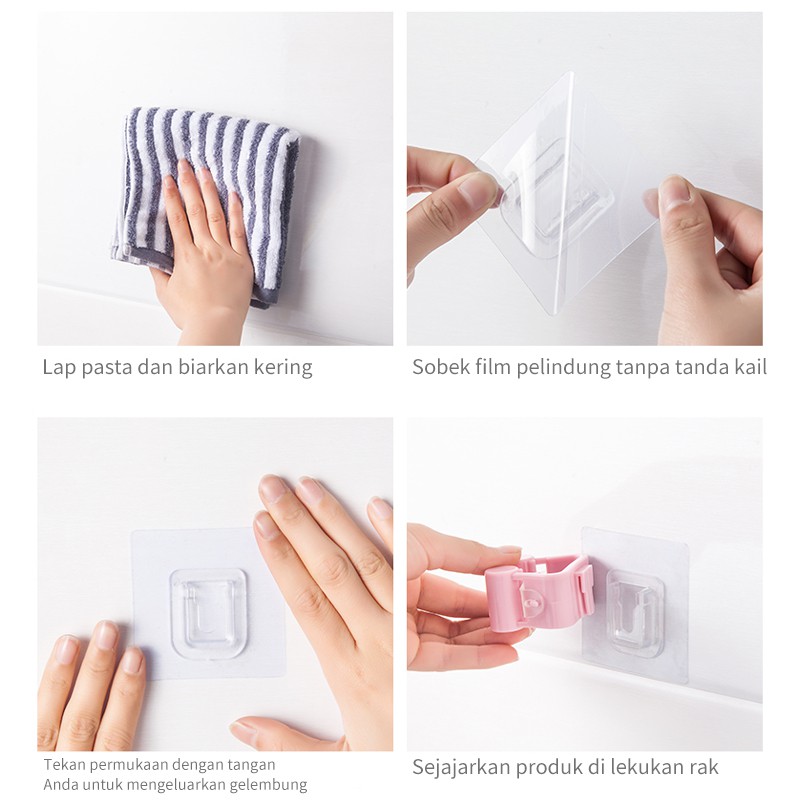 Lap pasta dan biarkan kering

Sobek film pelindung tanpa tanda kail

Tekan permukaan dengan tangan Anda untuk mengeluarkan gelembung

Sejajarkan produk di lekukan rak