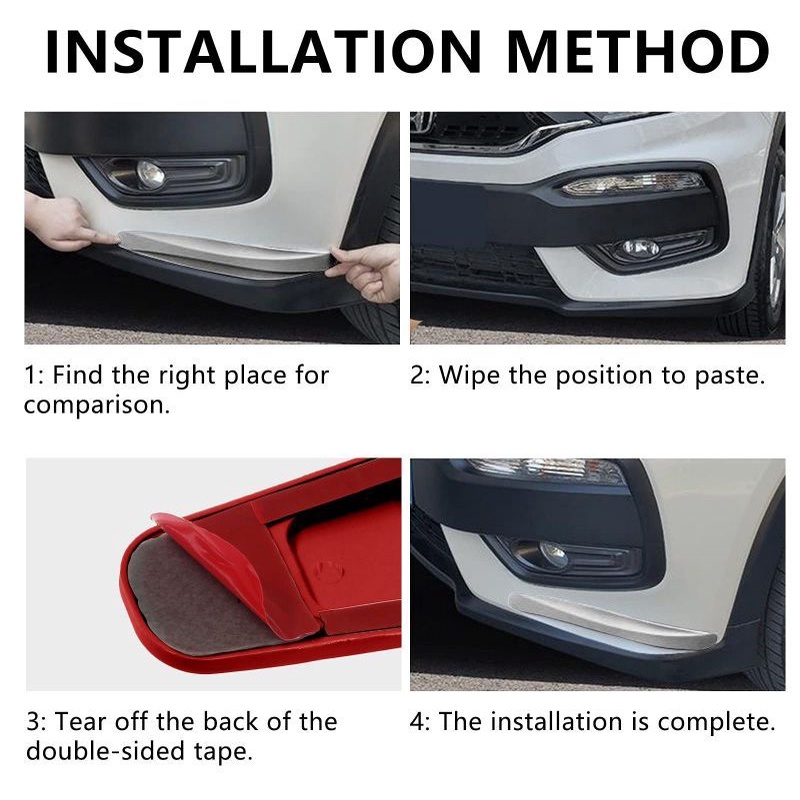 INSTALLATION METHOD

1: Find the right place for comparison.

2: Wipe the position to paste.

3: Tear off the back of the double-sided tape.

4: The installation is complete.