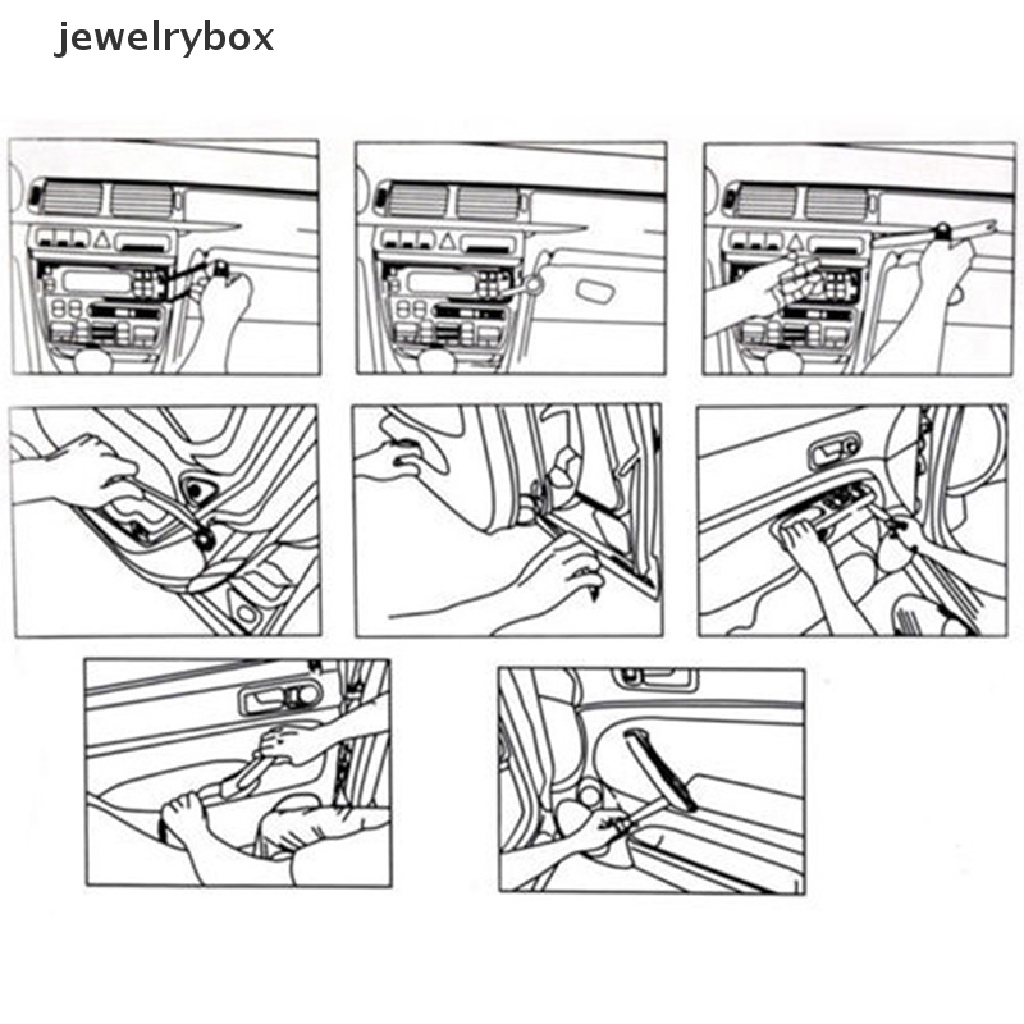 jewelrybox