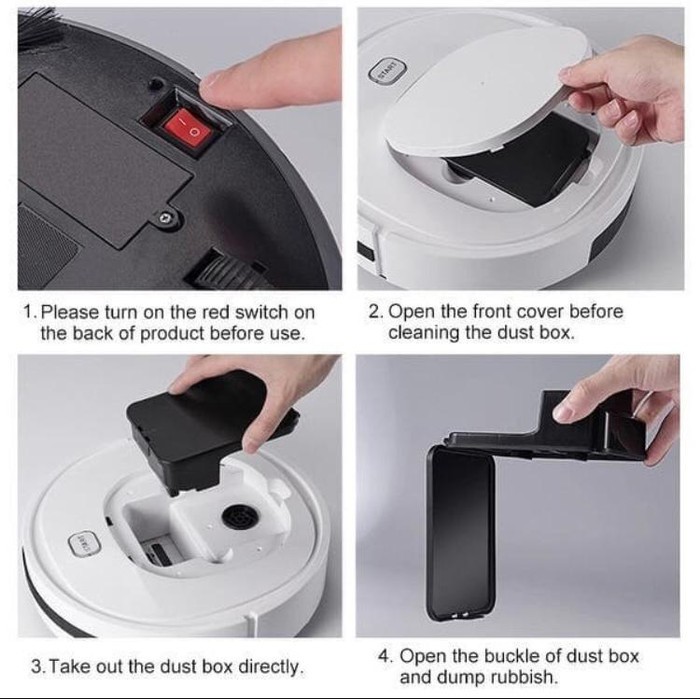 START

1. Please turn on the red switch on the back of product before use.

2. Open the front cover before cleaning the dust box.

START

3. Take out the dust box directly.

4. Open the buckle of dust box and dump rubbish.